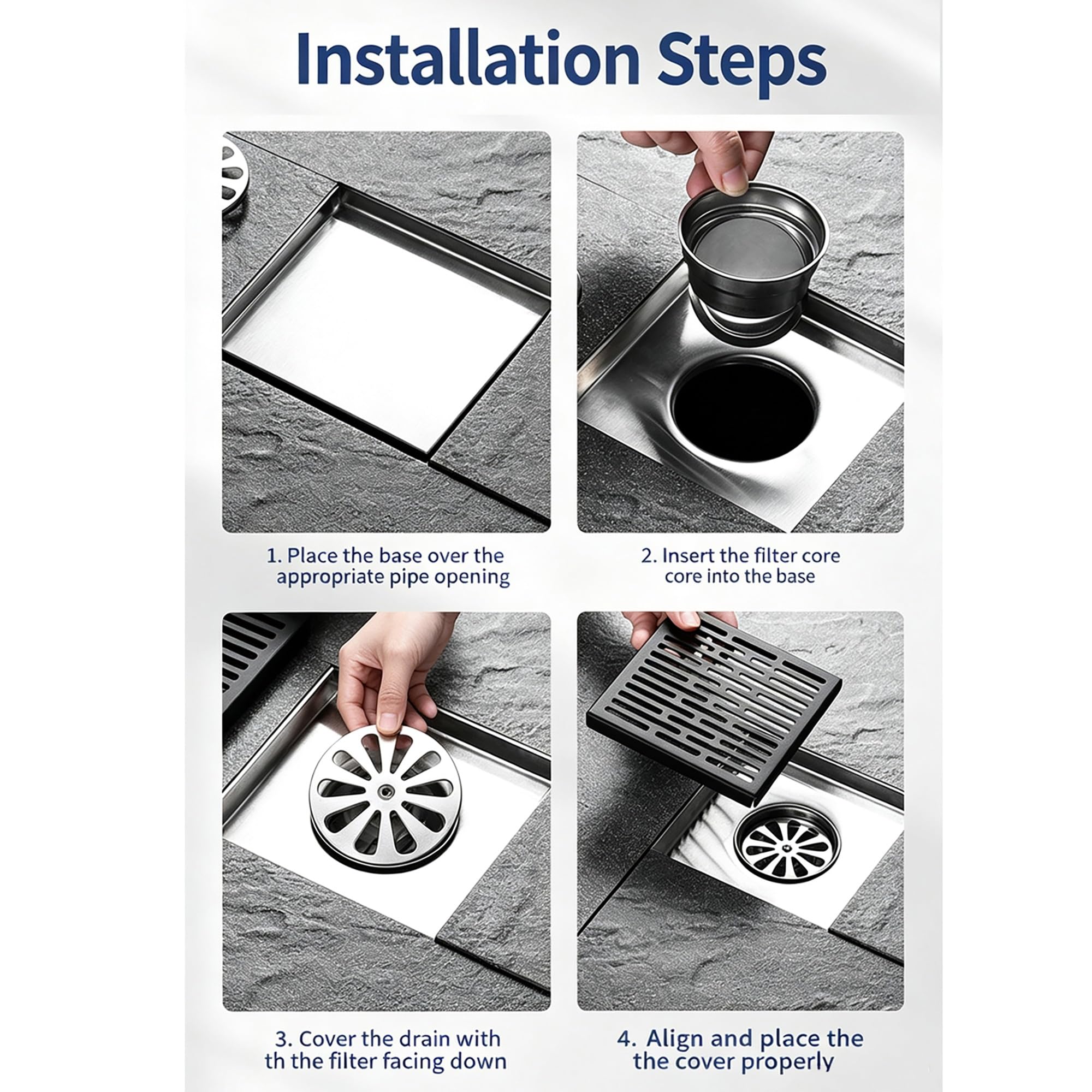 Installation Steps

1. Place the base over the appropriate pipe opening

2. Insert the filter core core into the base

3. Cover the drain with th the filter facing down

4. Align and place the the cover properly