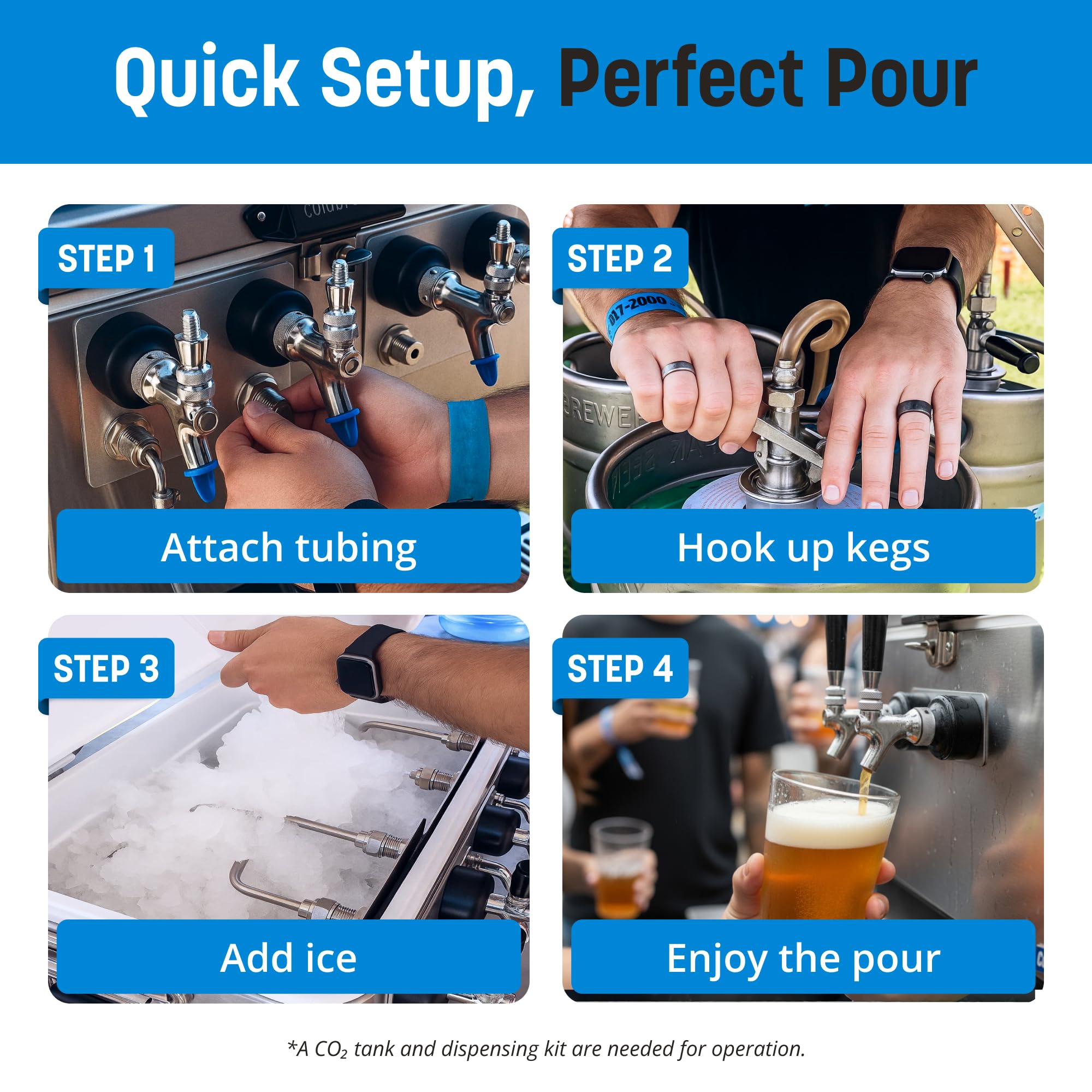 Quick Setup, Perfect Pour

STEP 1

Attach tubing

STEP 2

Hook up kegs

STEP 3

Add ice

STEP 4

Enjoy the pour

*A $CO_2$ tank and dispensing kit are needed for operation.