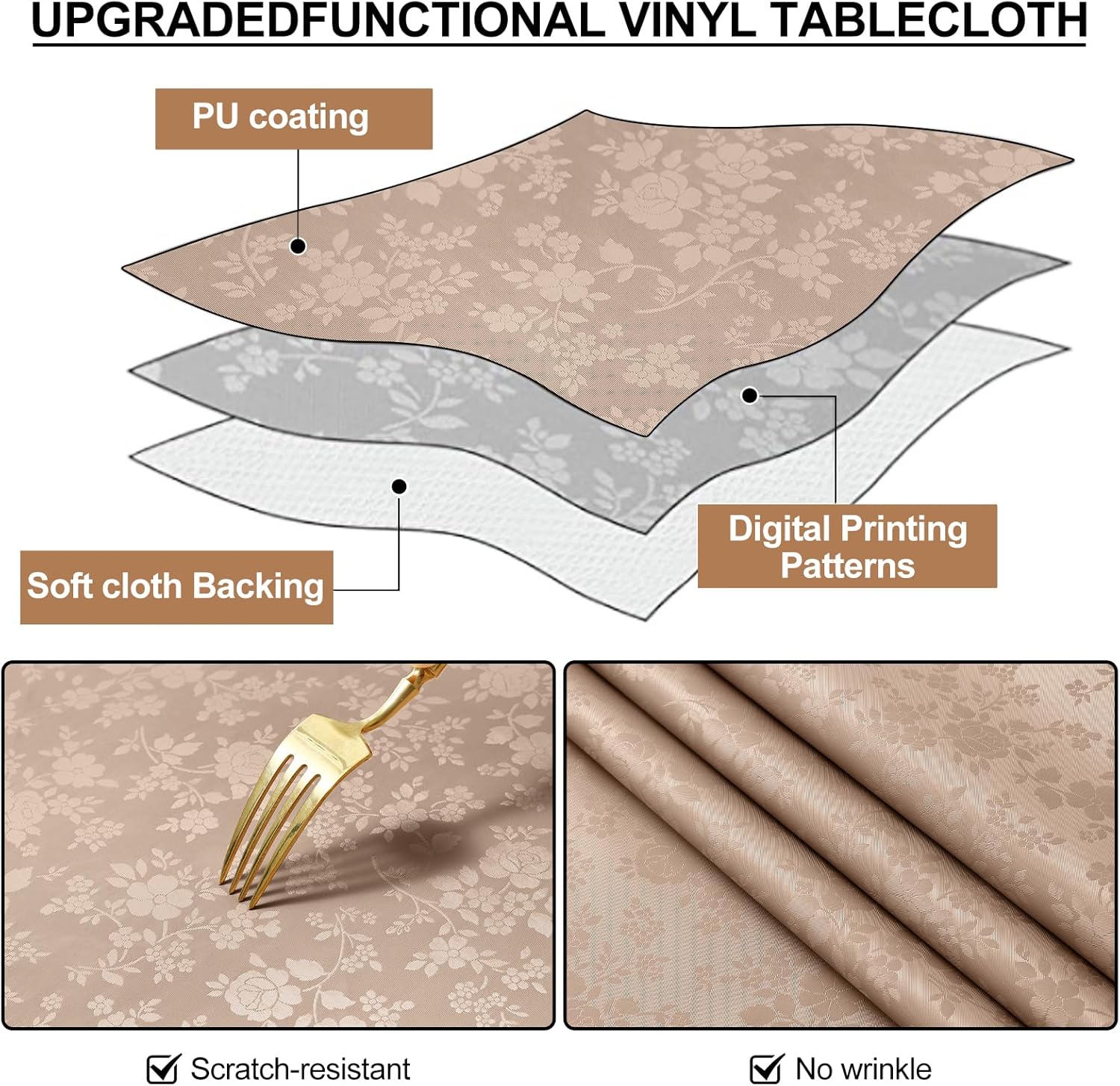 UPGRADEDFUNCTIONAL VINYL TABLECLOTH

PU coating

Digital Printing Patterns

Soft cloth Backing

Scratch-resistant

No wrinkle