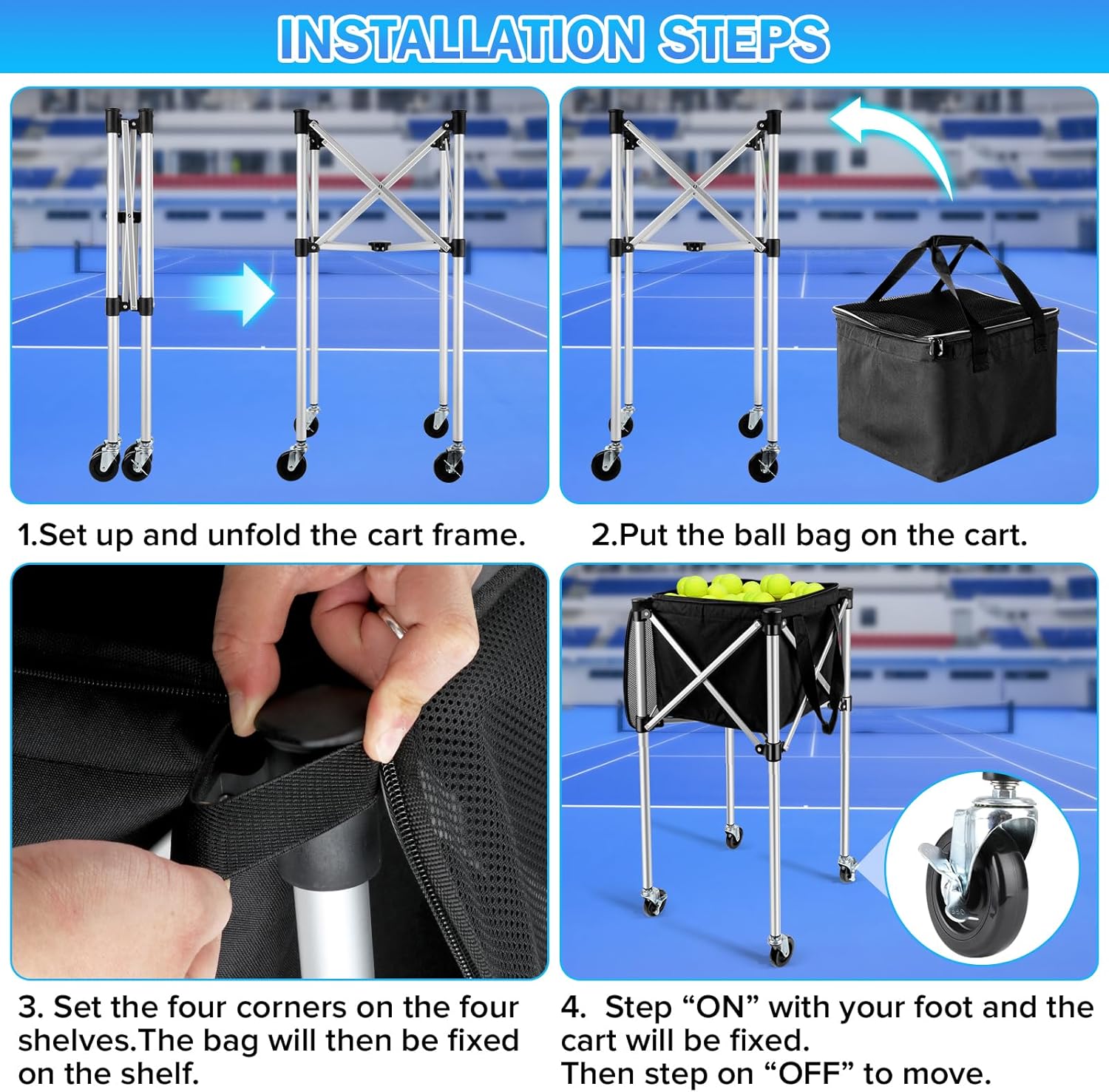 INSTALLATION STEPS

1.Set up and unfold the cart frame.

2.Put the ball bag on the cart.

3. Set the four corners on the four shelves.The bag will then be fixed on the shelf.

4. Step “ON” with your foot and the cart will be fixed.
Then step on “OFF” to move.