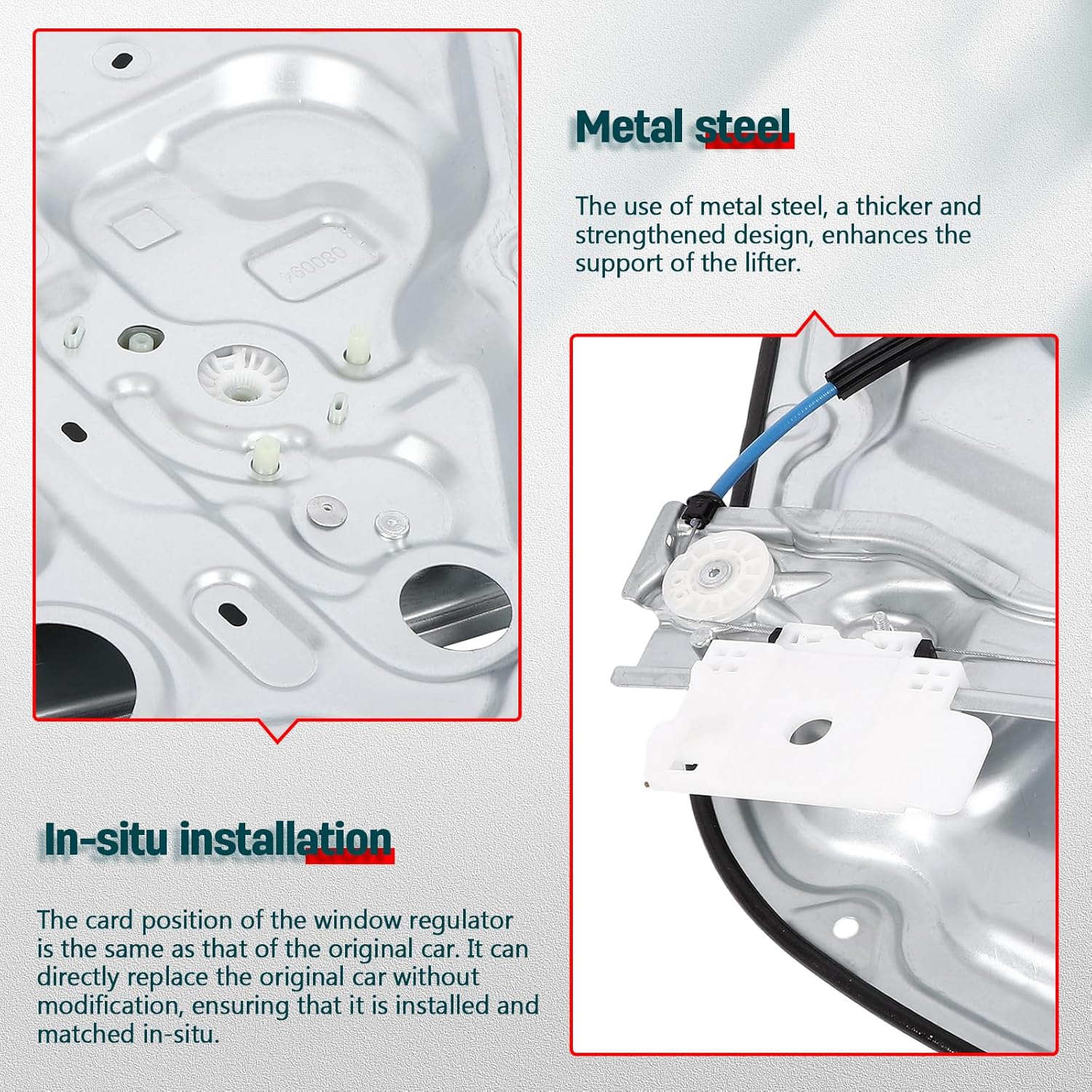 Metal steel

The use of metal steel, a thicker and strengthened design, enhances the support of the lifter.

In-situ installation

The card position of the window regulator is the same as that of the original car. It can directly replace the original car without modification, ensuring that it is installed and matched in-situ.