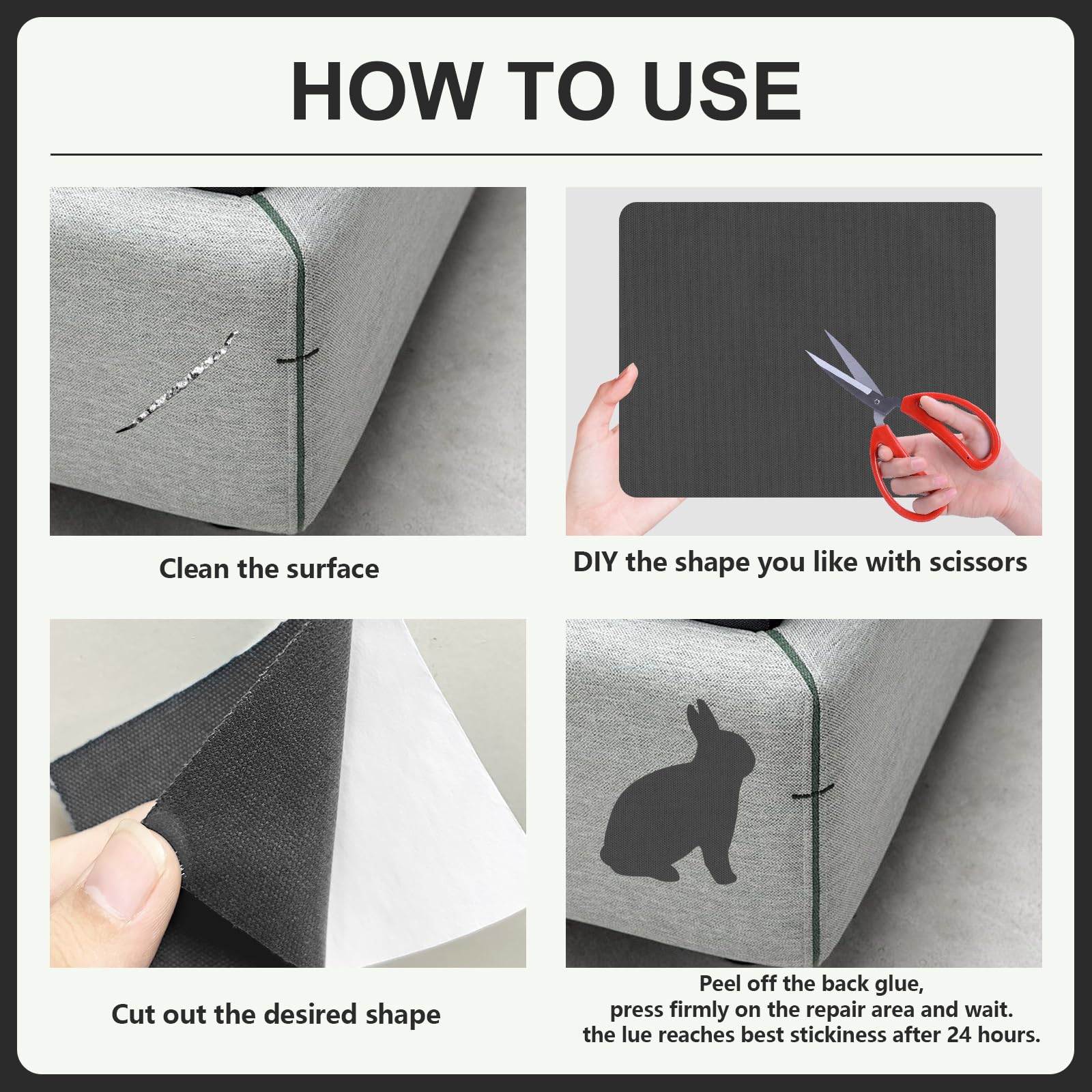 HOW TO USE

Clean the surface

DIY the shape you like with scissors

Cut out the desired shape

Peel off the back glue,
press firmly on the repair area and wait.
the lue reaches best stickiness after 24 hours.