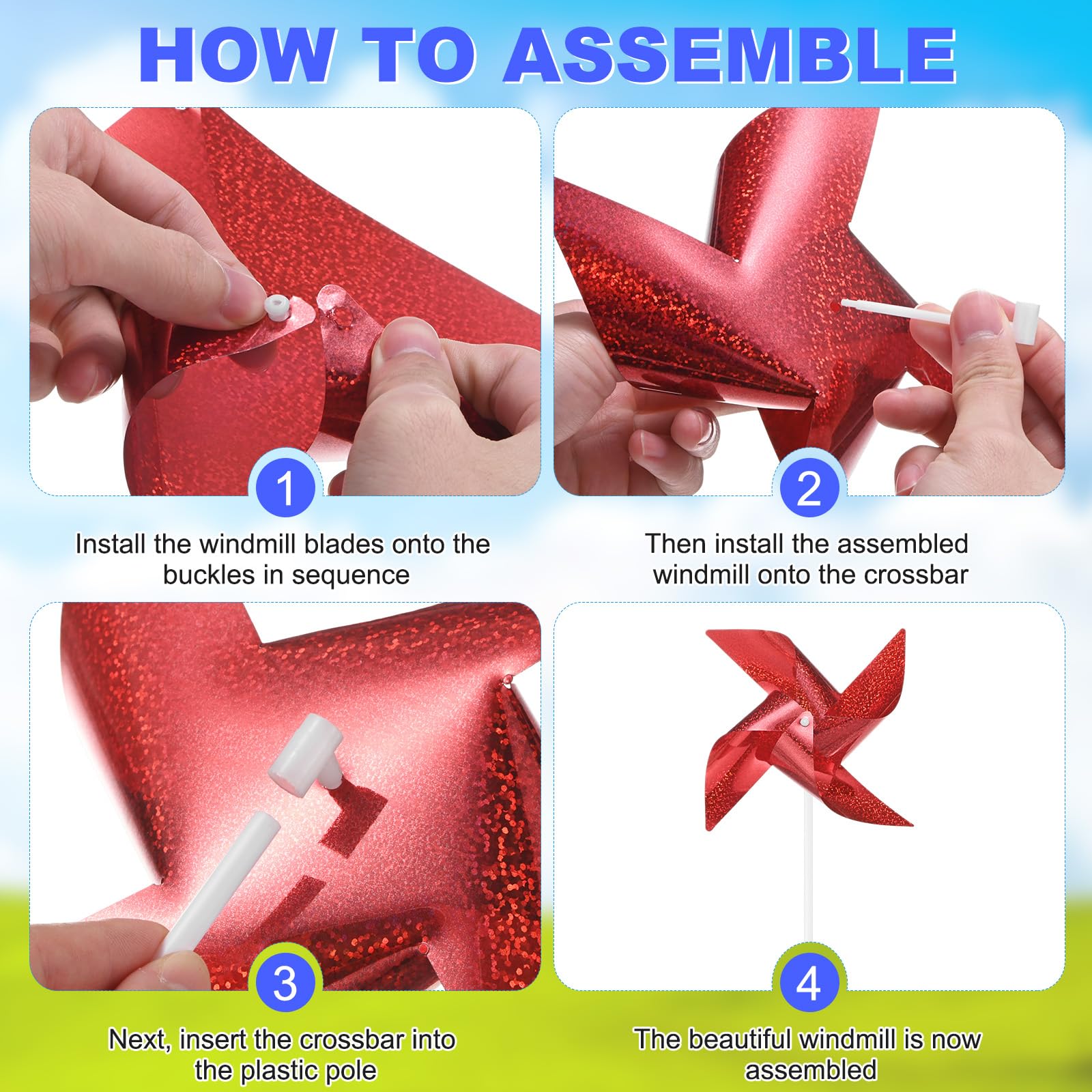 HOW TO ASSEMBLE

1

Install the windmill blades onto the buckles in sequence

2

Then install the assembled windmill onto the crossbar

3

Next, insert the crossbar into the plastic pole

4

The beautiful windmill is now assembled