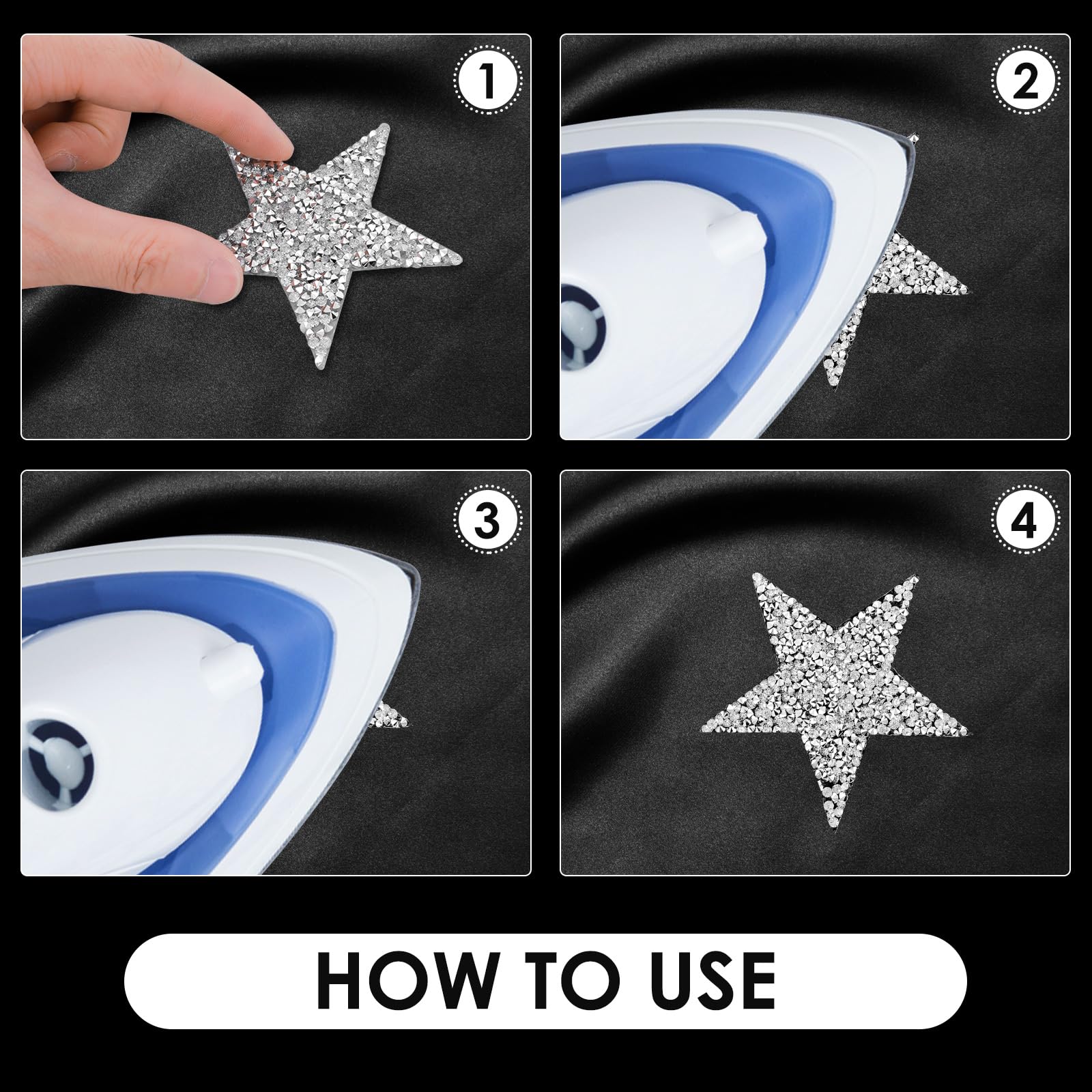 1

2

3

4

HOW TO USE