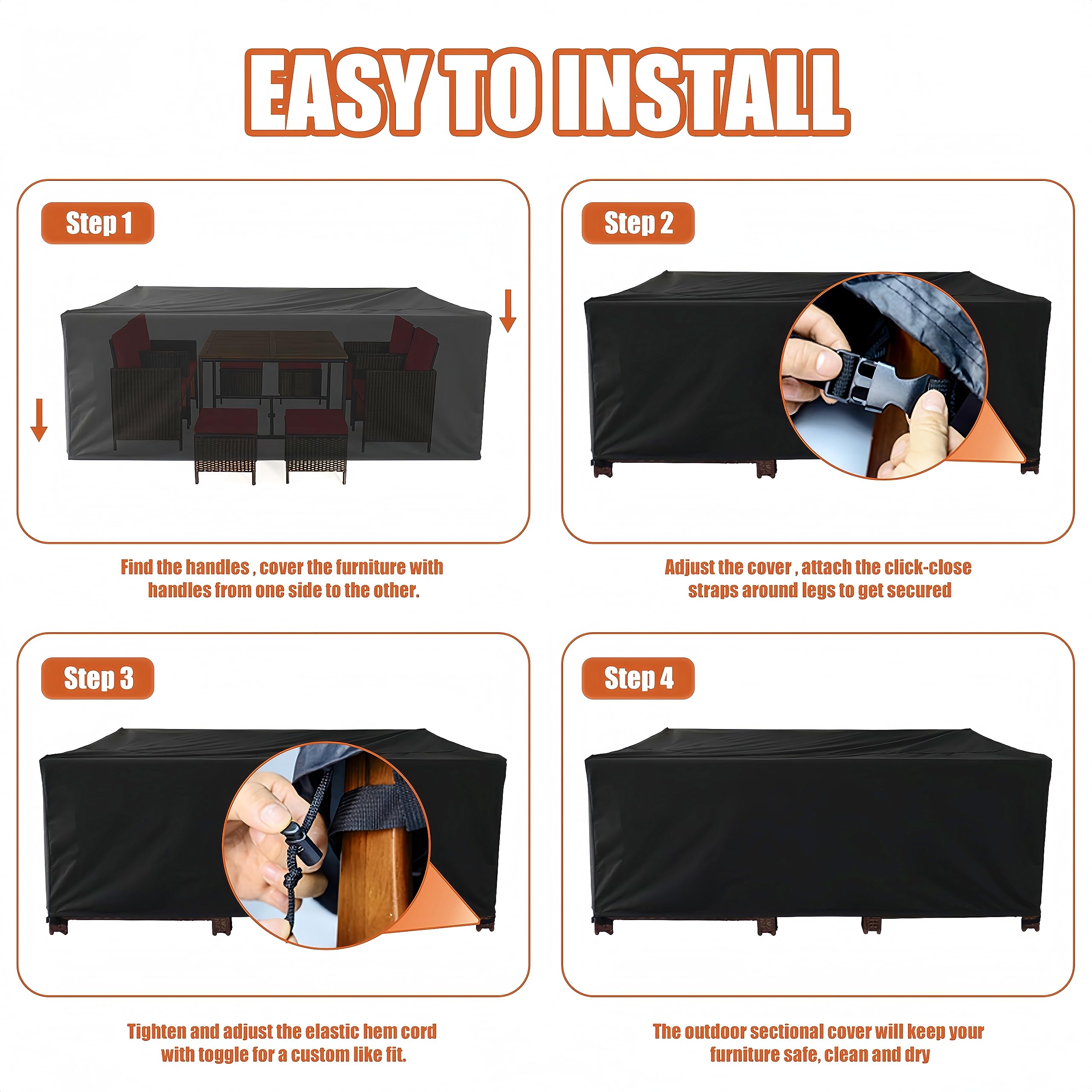 EASY TO INSTALL

Step 1

Find the handles , cover the furniture with handles from one side to the other.

Step 2

Adjust the cover , attach the click-close straps around legs to get secured

Step 3

Tighten and adjust the elastic hem cord with toggle for a custom like fit.

Step 4

The outdoor sectional cover will keep your furniture safe, clean and dry