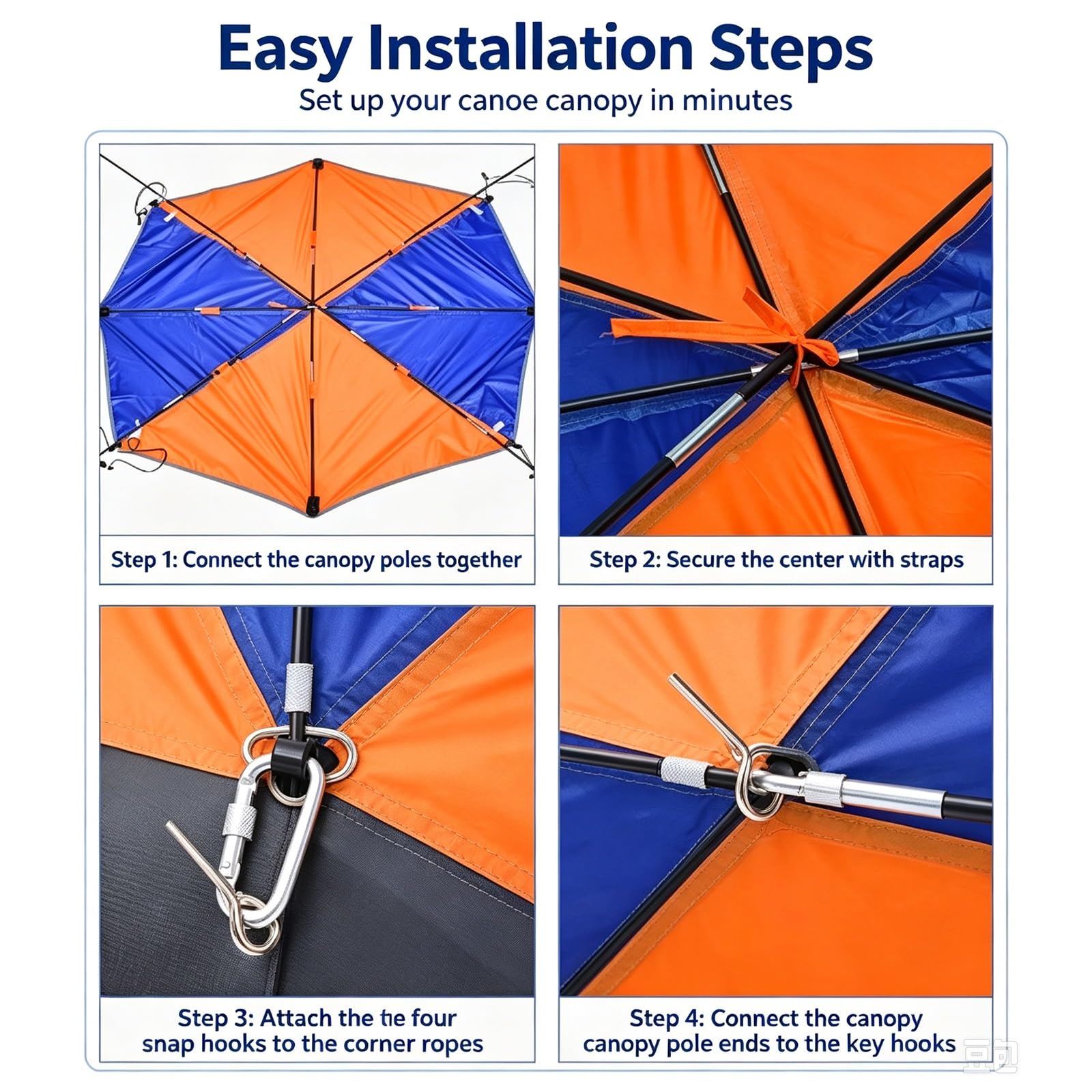 Easy Installation Steps

Set up your canoe canopy in minutes

Step 1: Connect the canopy poles together

Step 2: Secure the center with straps

Step 3: Attach the tie four snap hooks to the corner ropes

Step 4: Connect the canopy canopy pole ends to the key hooks

豆包