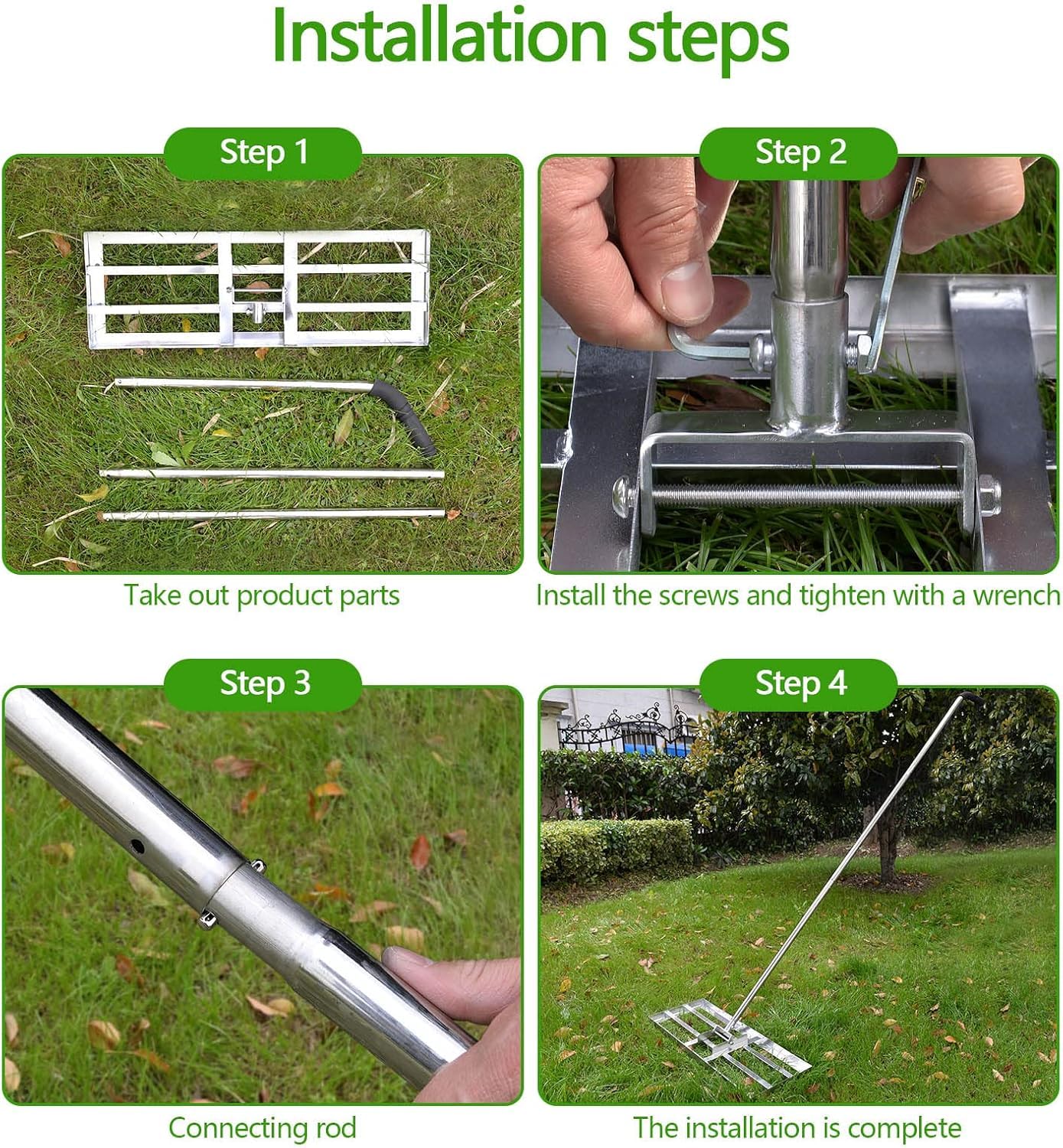 Installation steps

Step 1

Take out product parts

Step 2

Install the screws and tighten with a wrench

Step 3

Connecting rod

Step 4

The installation is complete