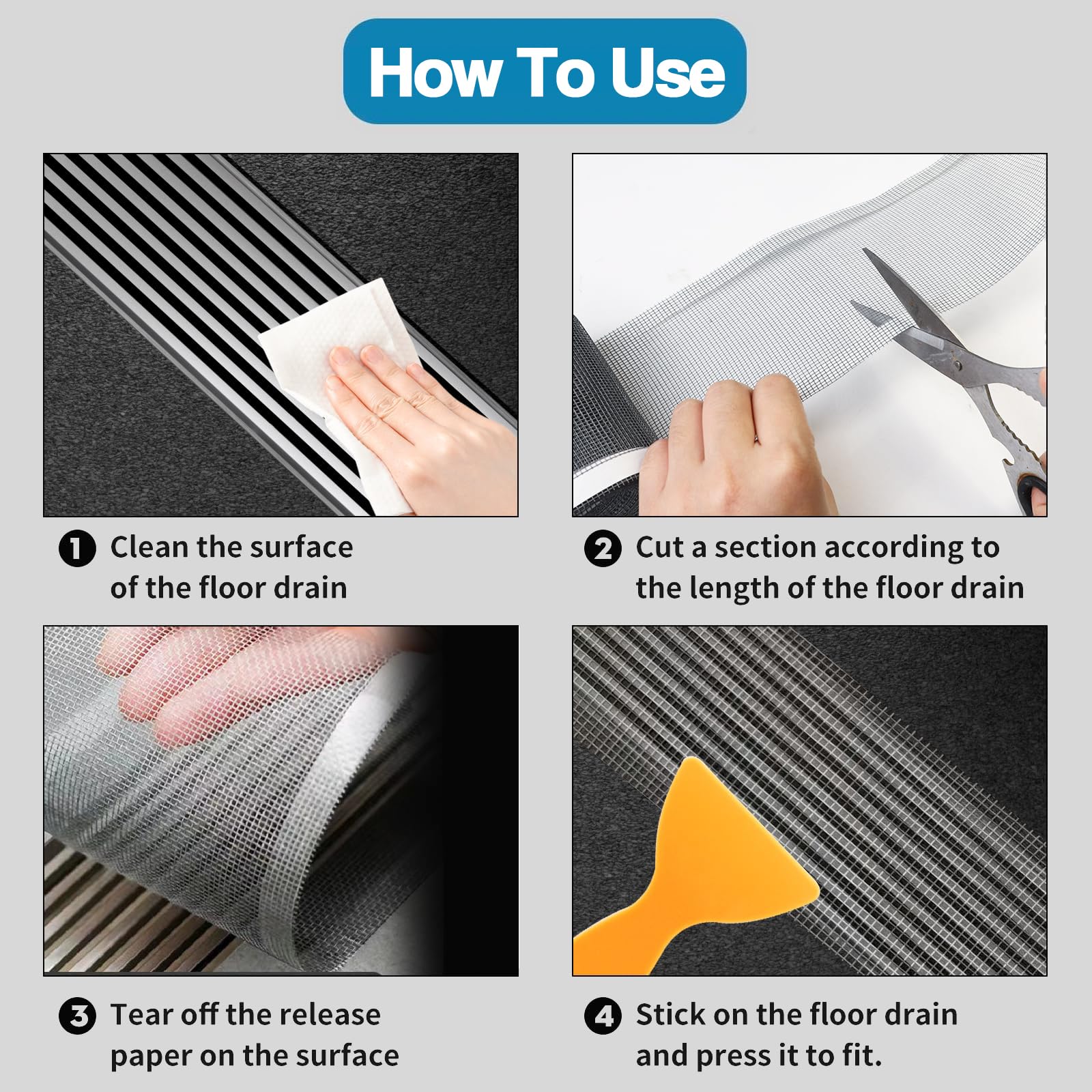 How To Use

1 Clean the surface of the floor drain

2 Cut a section according to the length of the floor drain

3 Tear off the release paper on the surface

4 Stick on the floor drain and press it to fit.