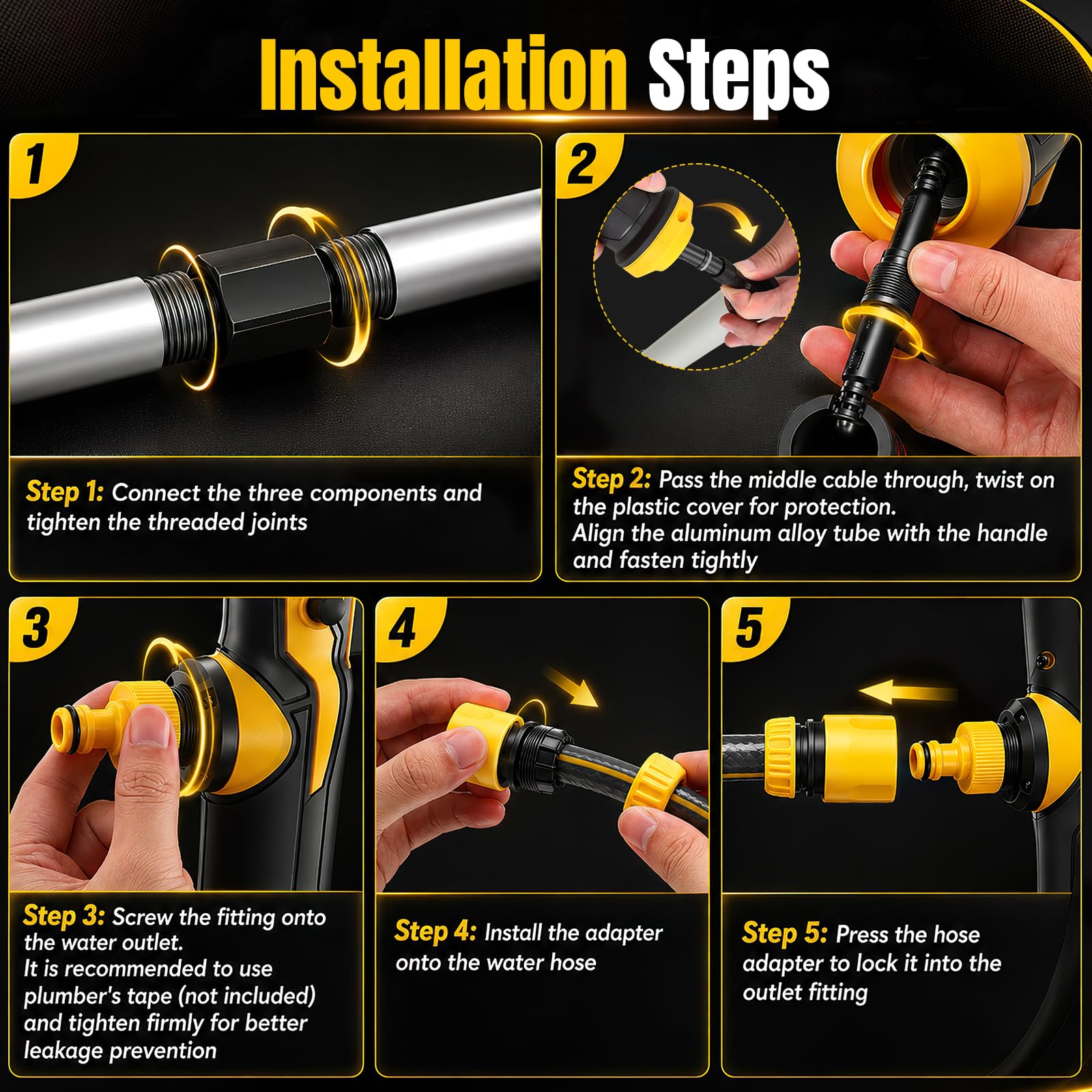 Installation Steps

1

Step 1: Connect the three components and tighten the threaded joints

2

Step 2: Pass the middle cable through, twist on the plastic cover for protection.
Align the aluminum alloy tube with the handle and fasten tightly

3

Step 3: Screw the fitting onto the water outlet.
It is recommended to use plumber's tape (not included) and tighten firmly for better leakage prevention

4

Step 4: Install the adapter onto the water hose

5

Step 5: Press the hose adapter to lock it into the outlet fitting