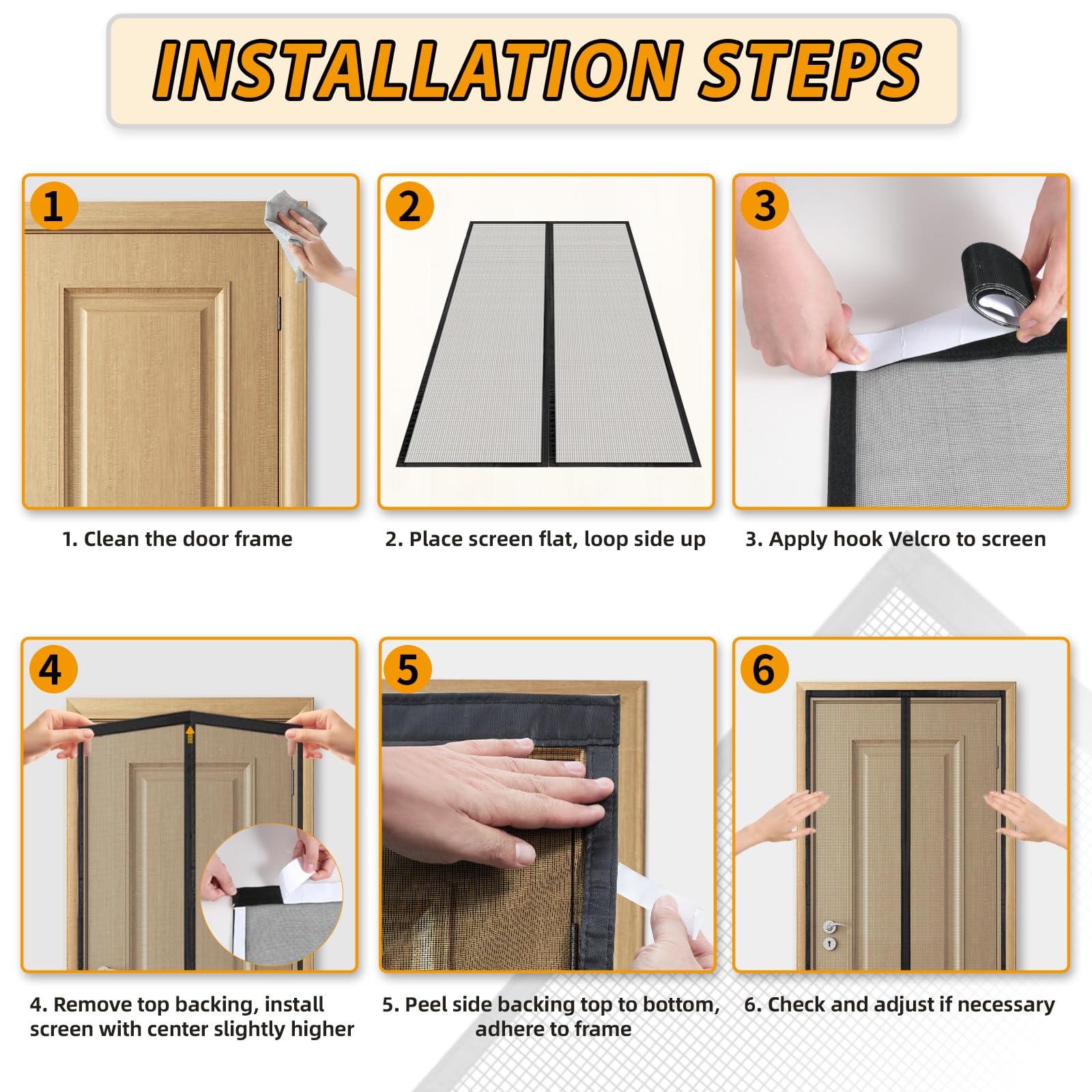 INSTALLATION STEPS

1

1. Clean the door frame

2

2. Place screen flat, loop side up

3

3. Apply hook Velcro to screen

4

4. Remove top backing, install screen with center slightly higher

5

5. Peel side backing top to bottom, adhere to frame

6

6. Check and adjust if necessary