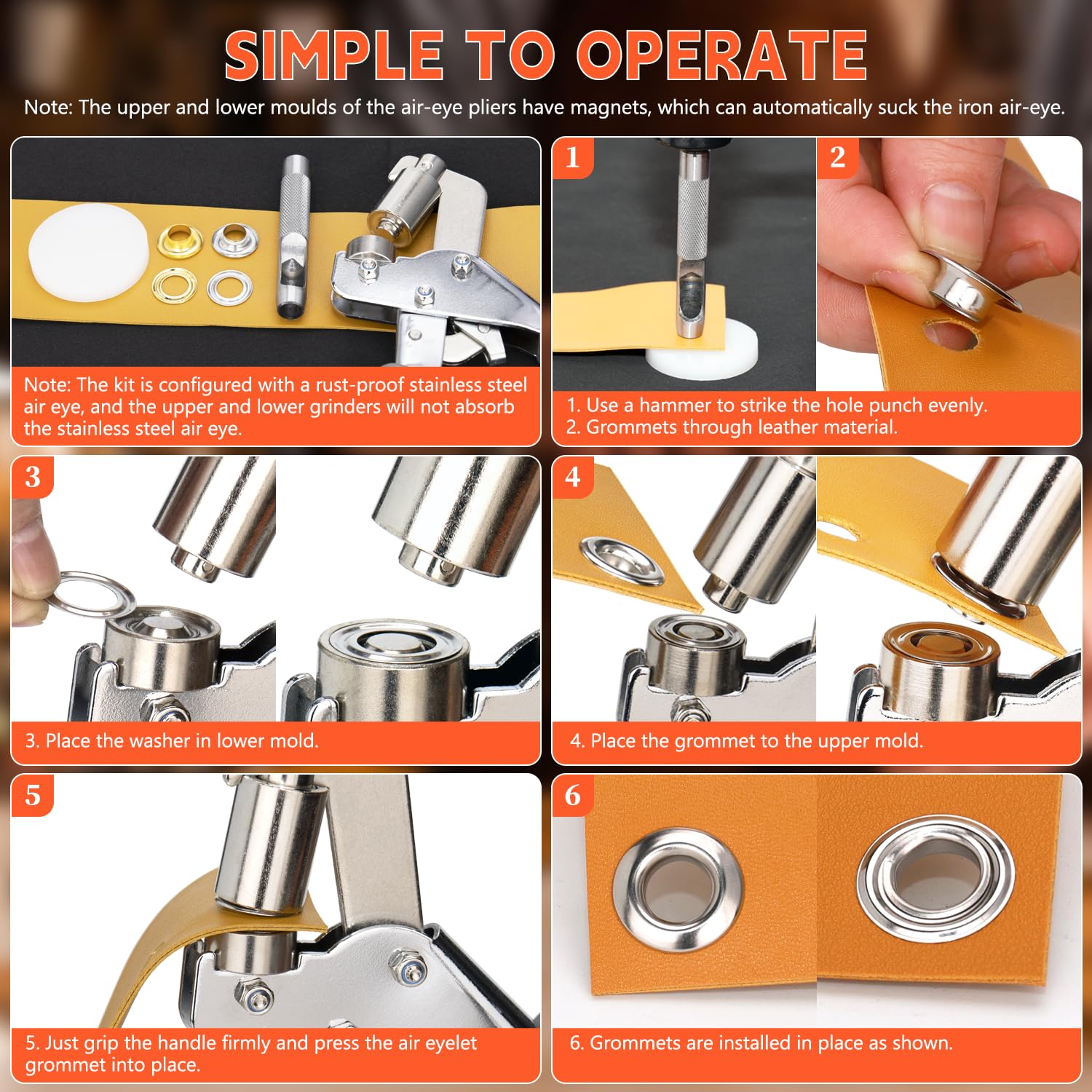 SIMPLE TO OPERATE

Note: The upper and lower moulds of the air-eye pliers have magnets, which can automatically suck the iron air-eye.

Note: The kit is configured with a rust-proof stainless steel air eye, and the upper and lower grinders will not absorb the stainless steel air eye.

1

2

1. Use a hammer to strike the hole punch evenly.
2. Grommets through leather material.

3

3. Place the washer in lower mold.

4

4. Place the grommet to the upper mold.

5

5. Just grip the handle firmly and press the air eyelet grommet into place.

6

6. Grommets are installed in place as shown.