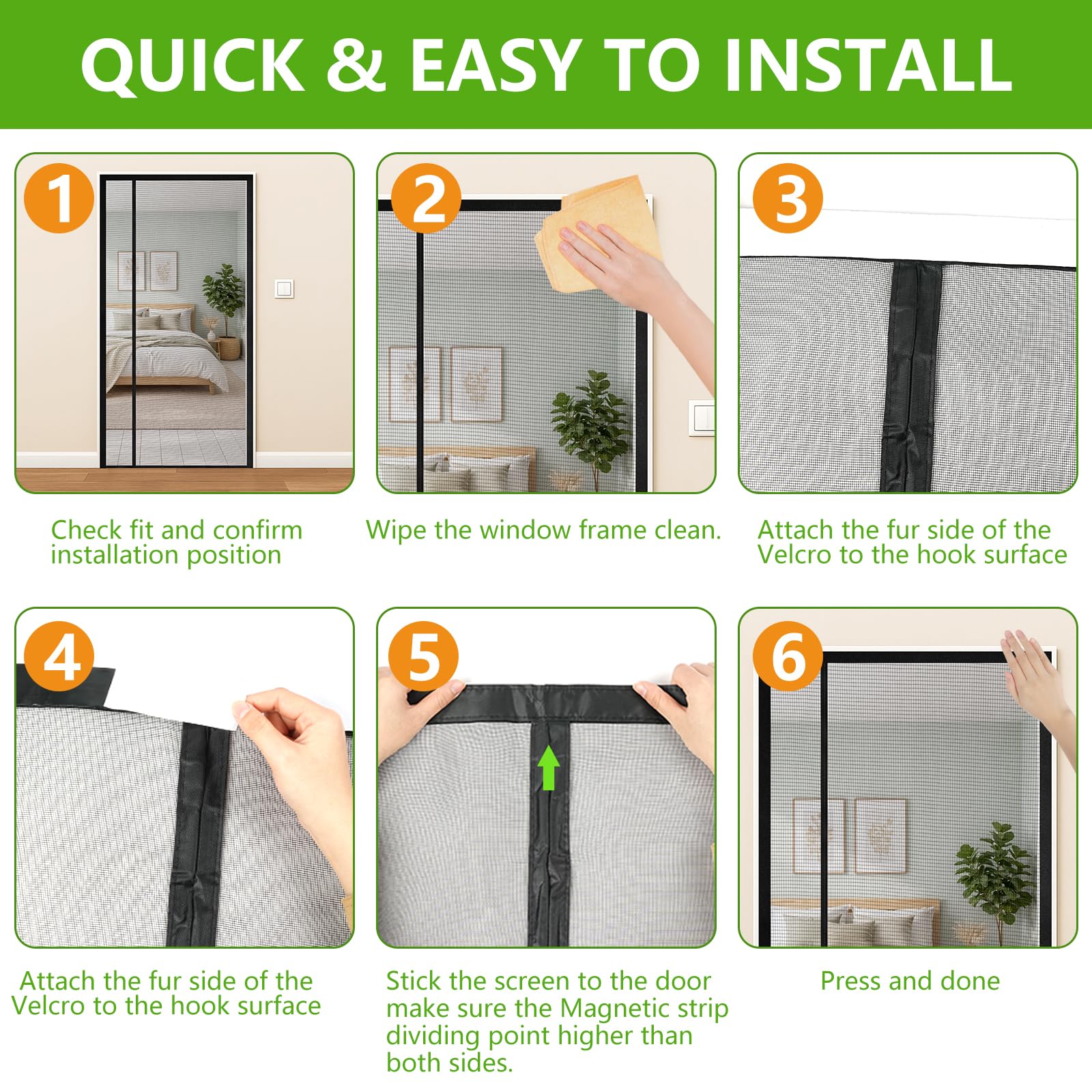 QUICK & EASY TO INSTALL

1

Check fit and confirm installation position

2

Wipe the window frame clean.

3

Attach the fur side of the Velcro to the hook surface

4

Attach the fur side of the Velcro to the hook surface

5

Stick the screen to the door make sure the Magnetic strip dividing point higher than both sides.

6

Press and done