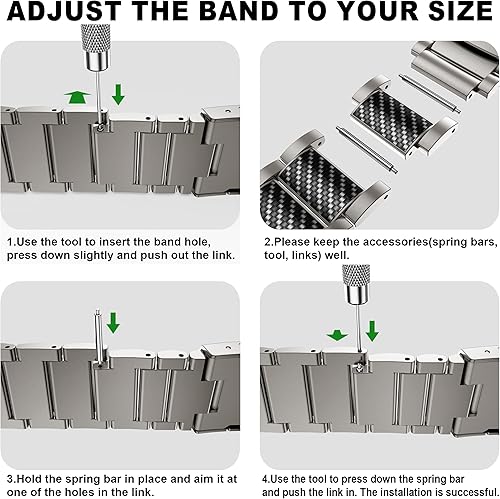 ADJUST THE BAND TO YOUR SIZE

1.Use the tool to insert the band hole, press down slightly and push out the link.

2.Please keep the accessories(spring bars, tool, links) well.

3.Hold the spring bar in place and aim it at one of the holes in the link.

4.Use the tool to press down the spring bar and push the link in. The installation is successful.