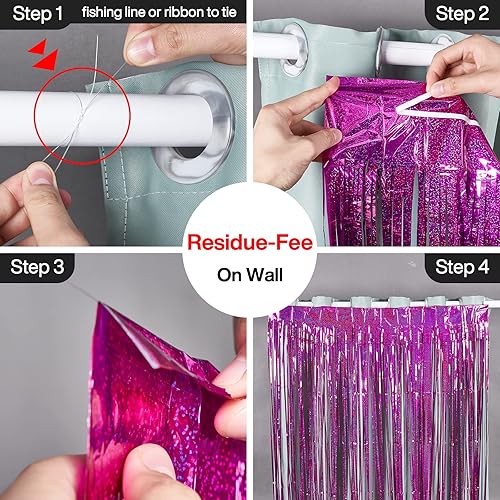 Step 1 fishing line or ribbon to tie

Step 2

Residue-Fee

On Wall

Step 3

Step 4