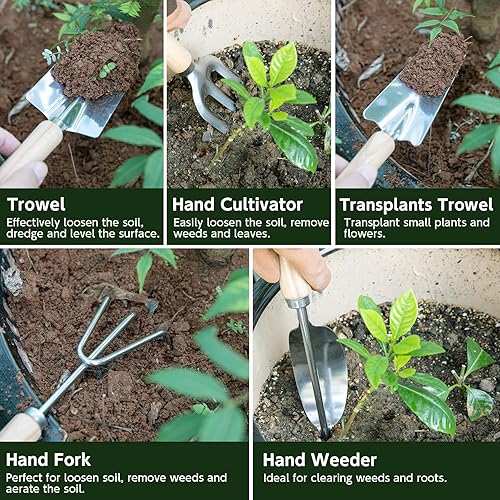 Trowel
Effectively loosen the soil, dredge and level the surface.

Hand Cultivator
Easily loosen the soil, remove weeds and leaves.

Transplants Trowel
Transplant small plants and flowers.

Hand Fork
Perfect for loosen soil, remove weeds and aerate the soil.

Hand Weeder
Ideal for clearing weeds and roots.