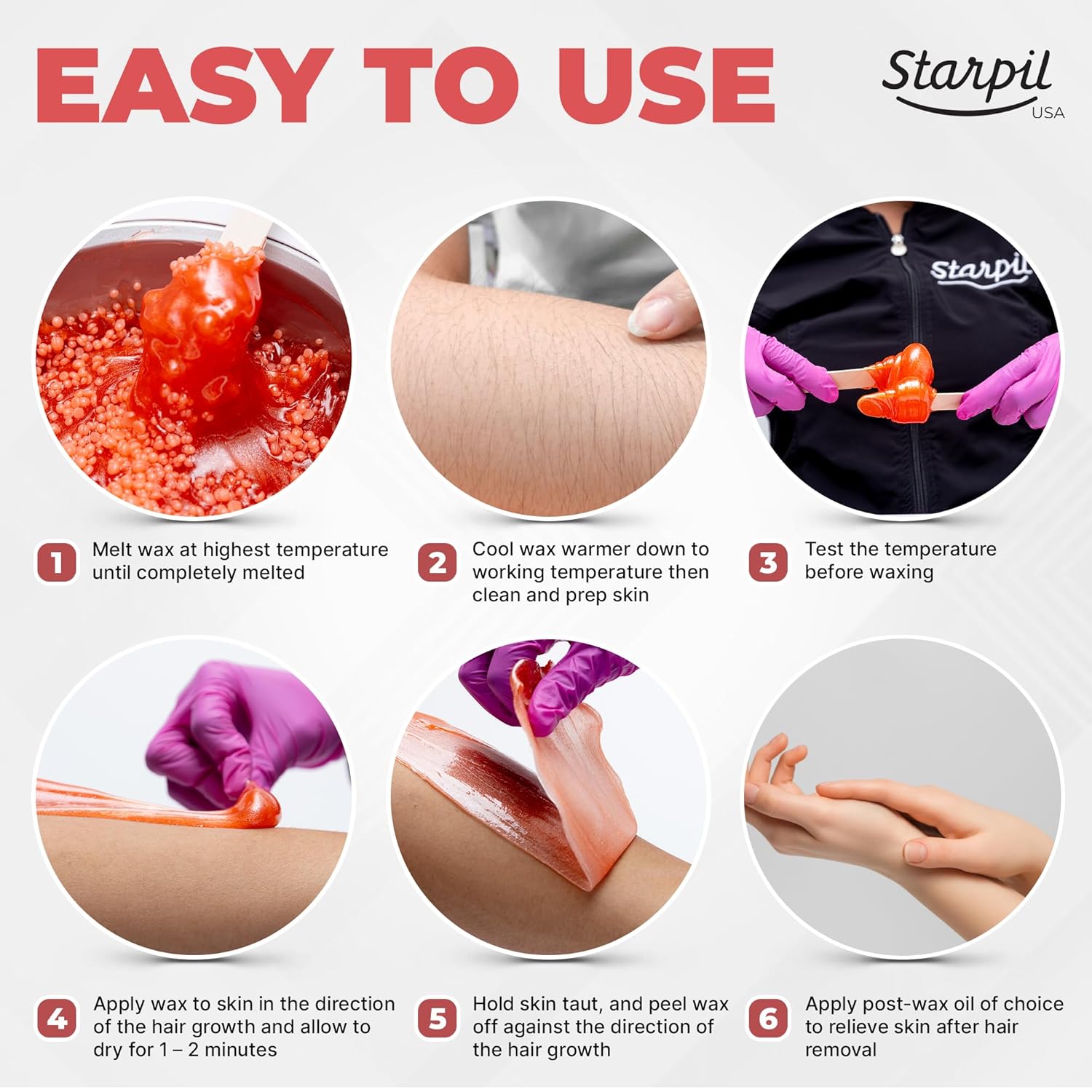 EASY TO USE

Starpil
USA

Starpil

1 Melt wax at highest temperature until completely melted

2 Cool wax warmer down to working temperature then clean and prep skin

3 Test the temperature before waxing

4 Apply wax to skin in the direction of the hair growth and allow to dry for 1 – 2 minutes

5 Hold skin taut, and peel wax off against the direction of the hair growth

6 Apply post-wax oil of choice to relieve skin after hair removal