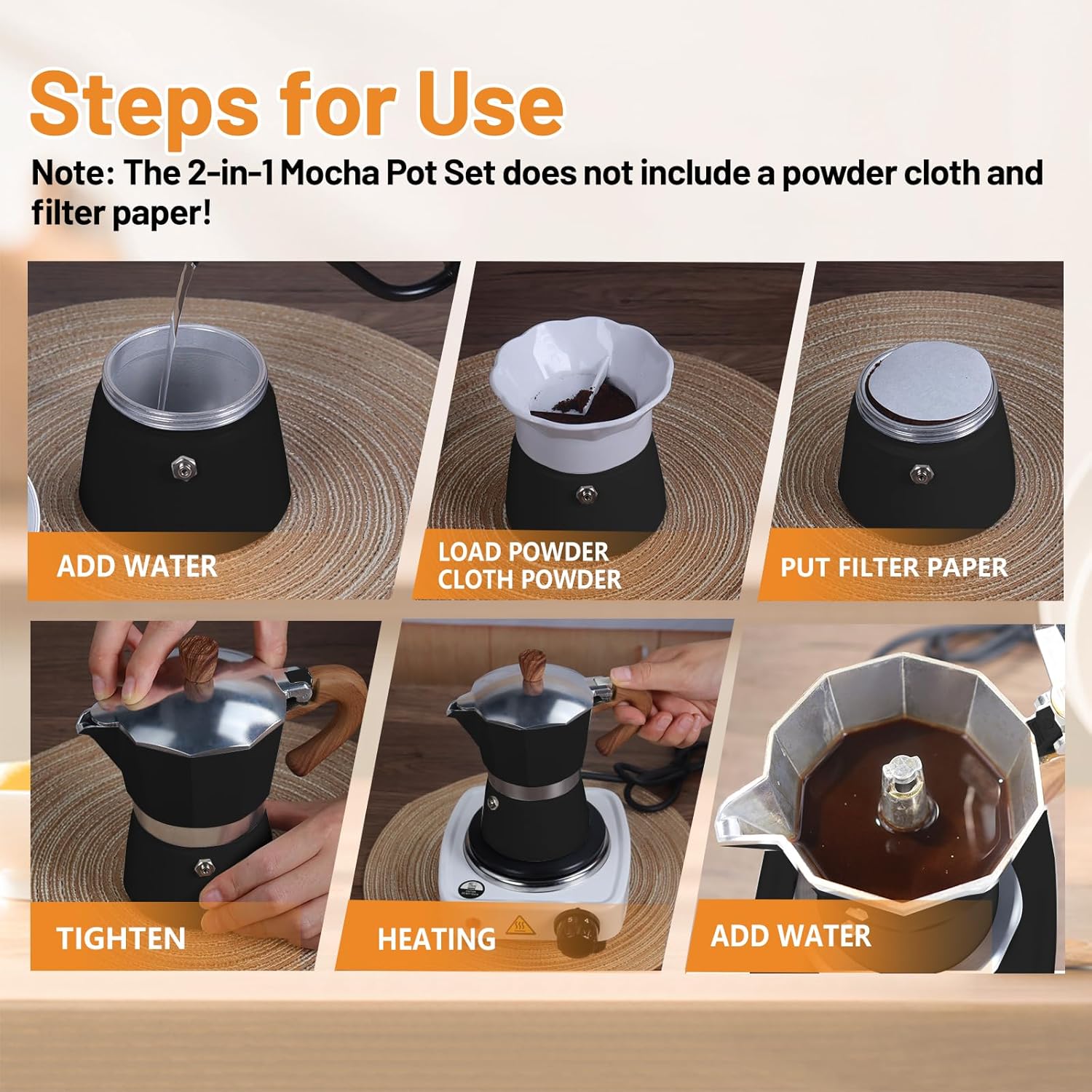 Steps for Use

Note: The 2-in-1 Mocha Pot Set does not include a powder cloth and filter paper!

ADD WATER

LOAD POWDER CLOTH POWDER

PUT FILTER PAPER

TIGHTEN

HEATING

ADD WATER