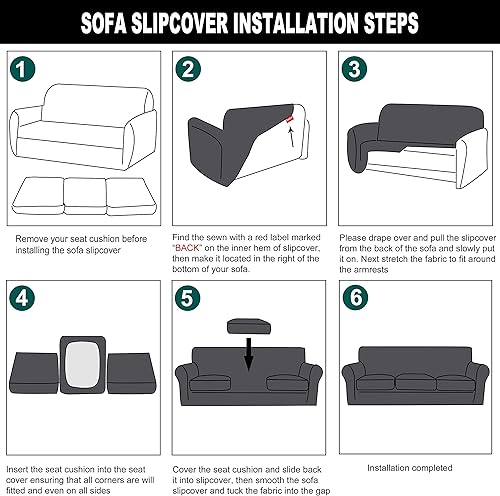 SOFA SLIPCOVER INSTALLATION STEPS

1

Remove your seat cushion before installing the sofa slipcover

2

Find the sewn with a red label marked "BACK" on the inner hem of slipcover, then make it located in the right of the bottom of your sofa.

3

Please drape over and pull the slipcover from the back of the sofa and slowly put it on. Next stretch the fabric to fit around the armrests

4

Insert the seat cushion into the seat cover ensuring that all corners are will fitted and even on all sides

5

Cover the seat cushion and slide back it into slipcover, then smooth the sofa slipcover and tuck the fabric into the gap

6

Installation completed