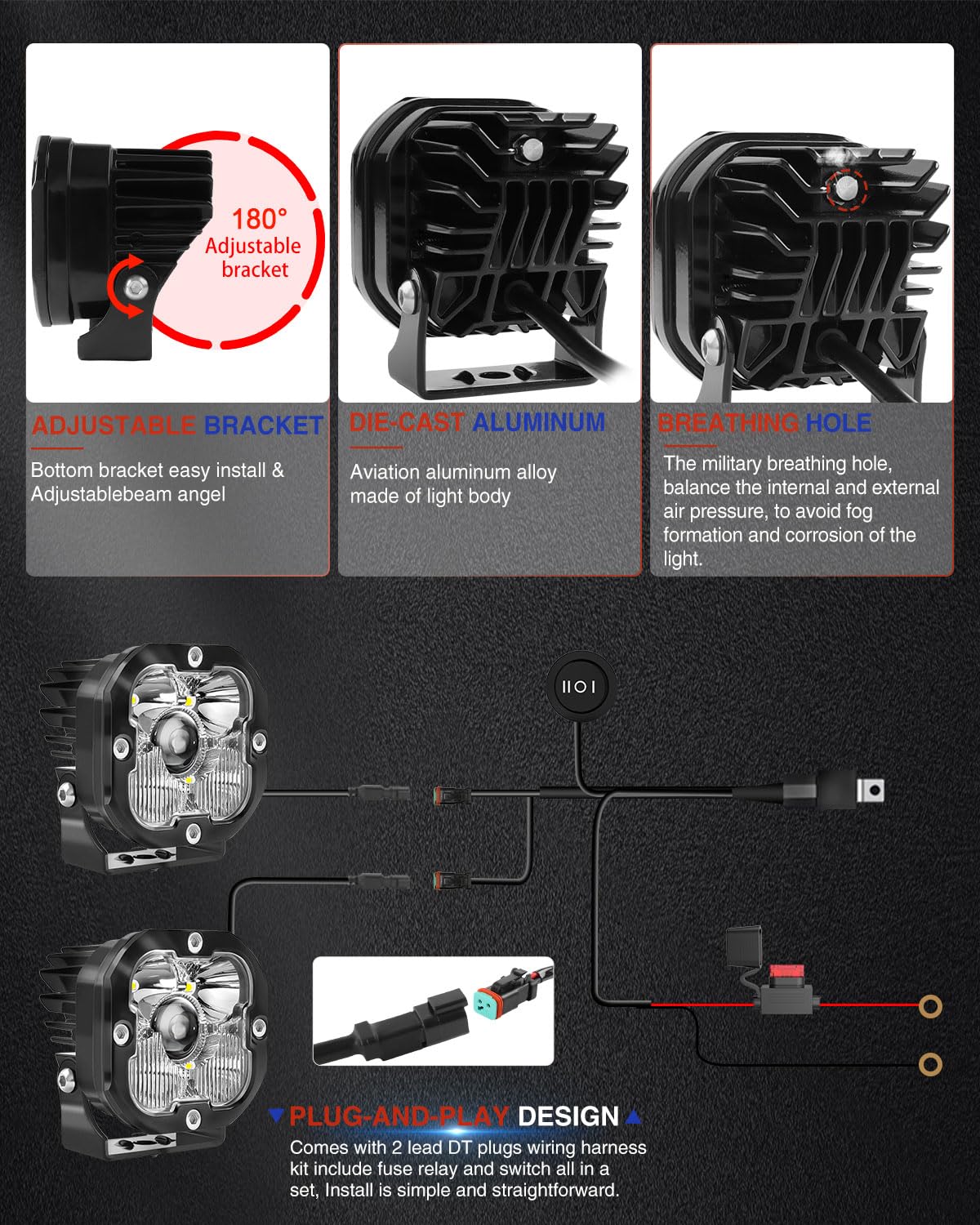 180°
Adjustable
bracket

ADJUSTABLE BRACKET

Bottom bracket easy install & Adjustablebeam angel

DIE-CAST ALUMINUM

Aviation aluminum alloy made of light body

BREATHING HOLE

The military breathing hole, balance the internal and external air pressure, to avoid fog formation and corrosion of the light.

II O I

PLUG-AND-PLAY DESIGN

Comes with 2 lead DT plugs wiring harness kit include fuse relay and switch all in a set, Install is simple and straightforward.