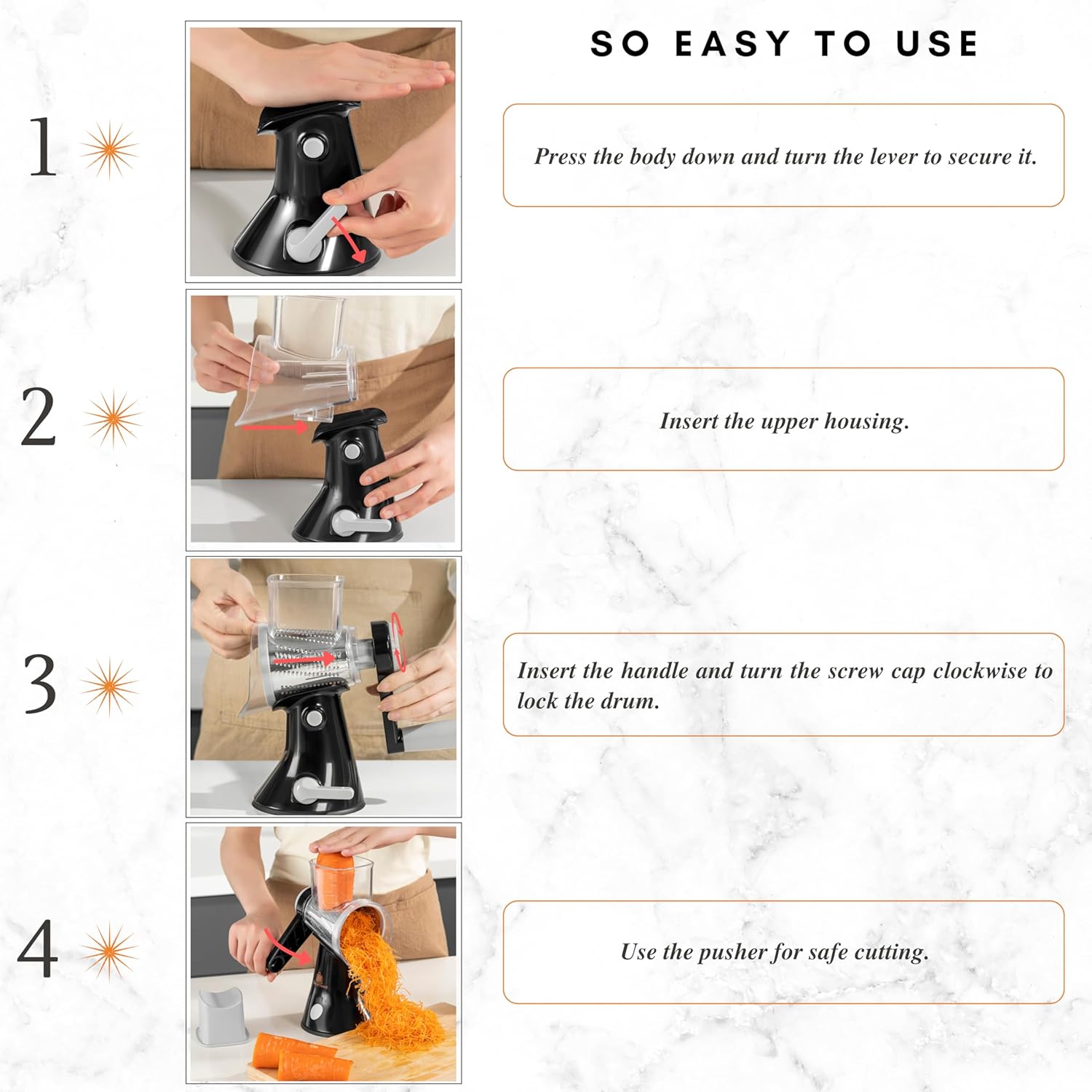 SO EASY TO USE

1

Press the body down and turn the lever to secure it.

2

Insert the upper housing.

3

Insert the handle and turn the screw cap clockwise to lock the drum.

4

Use the pusher for safe cutting.