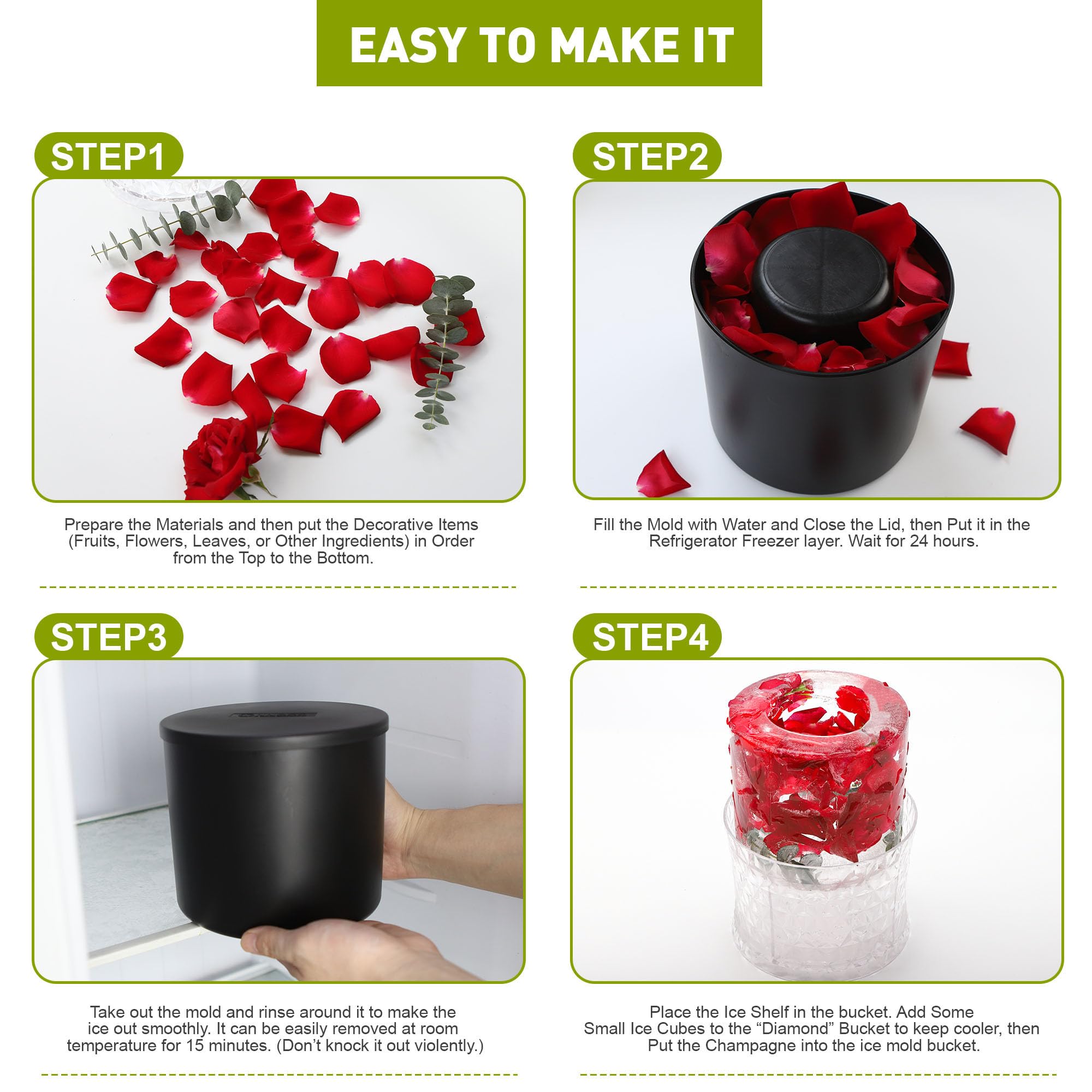 EASY TO MAKE IT

STEP1

Prepare the Materials and then put the Decorative Items (Fruits, Flowers, Leaves, or Other Ingredients) in Order from the Top to the Bottom.

STEP2

Fill the Mold with Water and Close the Lid, then Put it in the Refrigerator Freezer layer. Wait for 24 hours.

STEP3

Take out the mold and rinse around it to make the ice out smoothly. It can be easily removed at room temperature for 15 minutes. (Don't knock it out violently.)

STEP4

Place the Ice Shelf in the bucket. Add Some Small Ice Cubes to the "Diamond" Bucket to keep cooler, then Put the Champagne into the ice mold bucket.