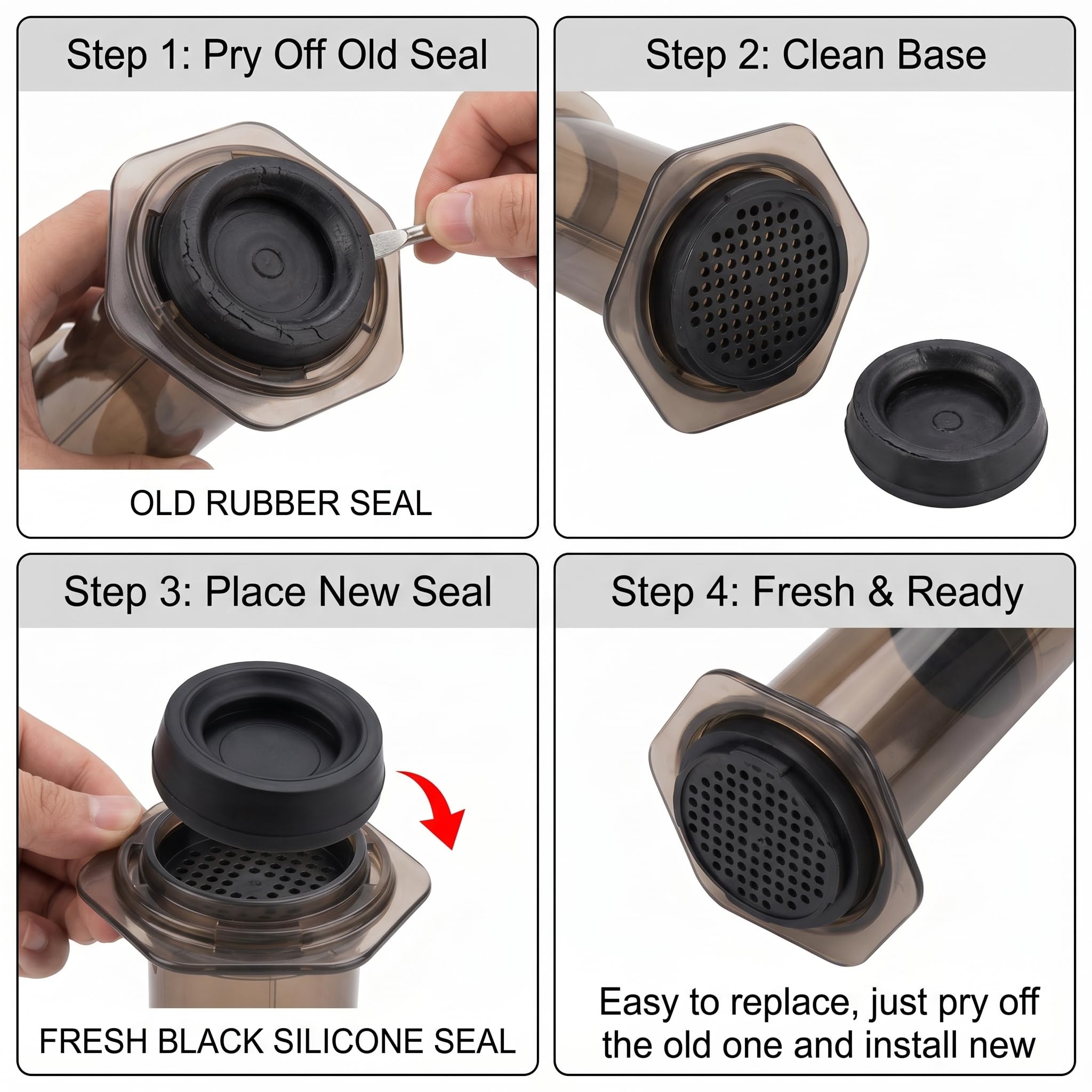 Step 1: Pry Off Old Seal

OLD RUBBER SEAL

Step 2: Clean Base

Step 3: Place New Seal

FRESH BLACK SILICONE SEAL

Step 4: Fresh & Ready

Easy to replace, just pry off the old one and install new