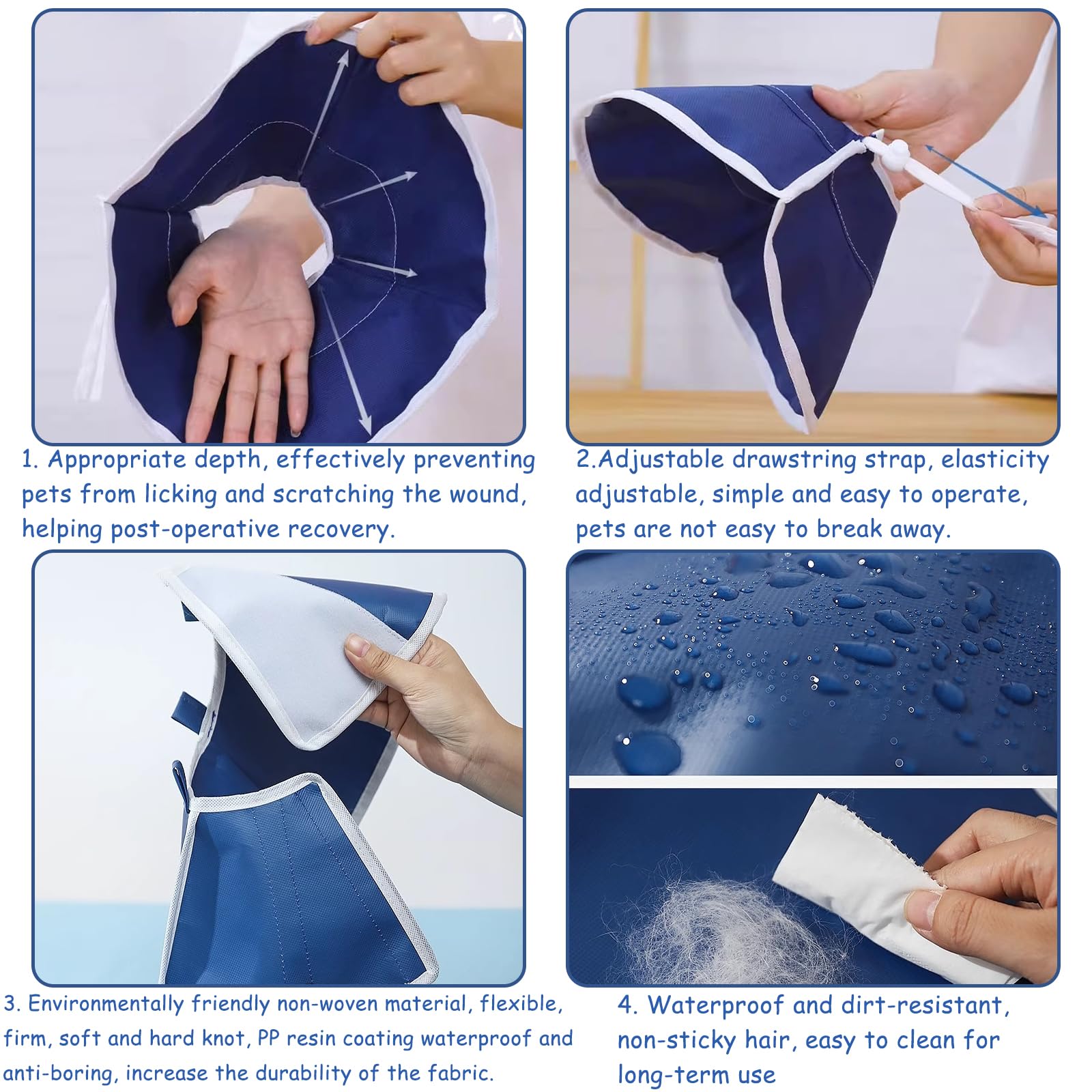 1. Appropriate depth, effectively preventing pets from licking and scratching the wound, helping post-operative recovery.

2.Adjustable drawstring strap, elasticity adjustable, simple and easy to operate, pets are not easy to break away.

3. Environmentally friendly non-woven material, flexible, firm, soft and hard knot, PP resin coating waterproof and anti-boring, increase the durability of the fabric.

4. Waterproof and dirt-resistant, non-sticky hair, easy to clean for long-term use