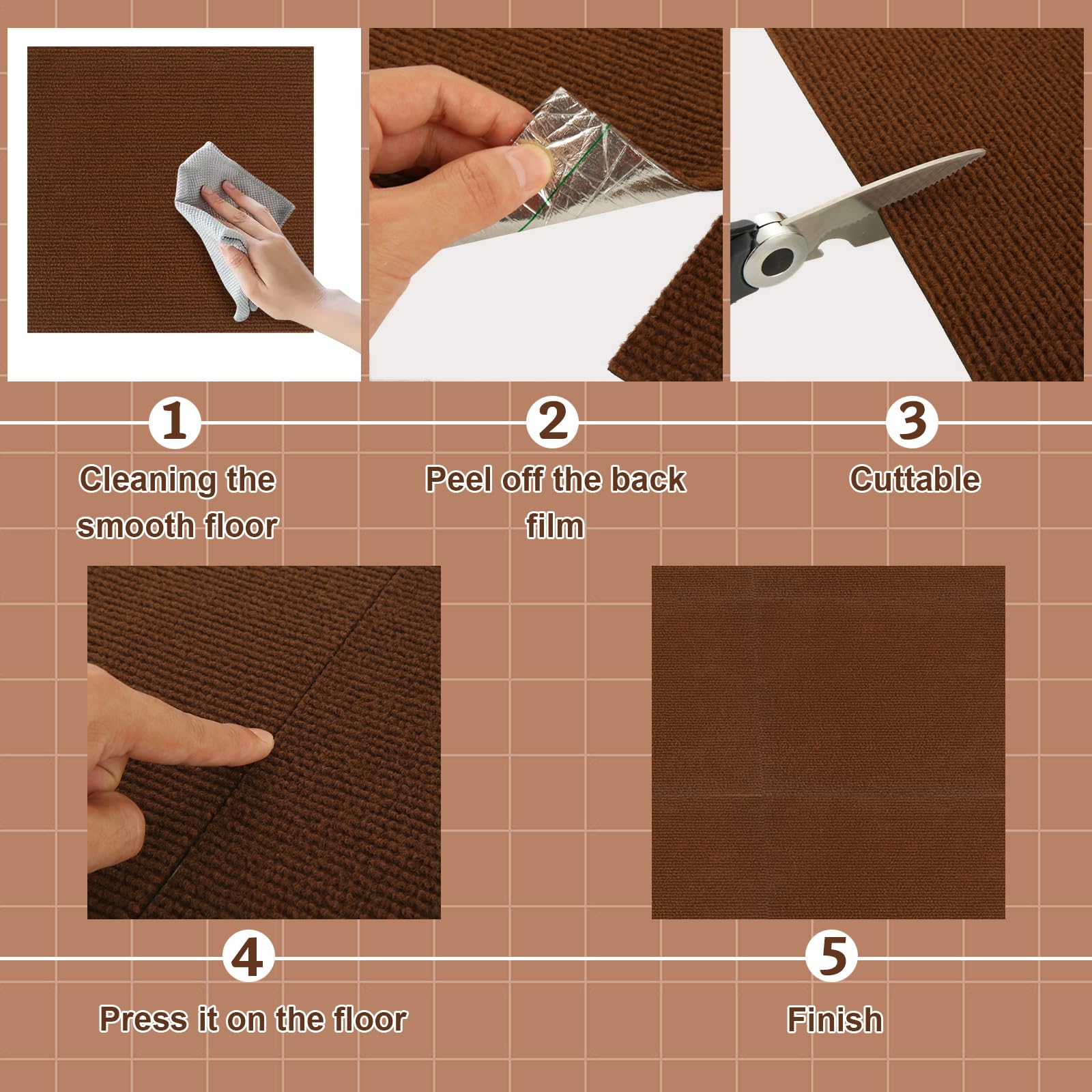 1

Cleaning the smooth floor

2

Peel off the back film

3

Cuttable

4

Press it on the floor

5

Finish