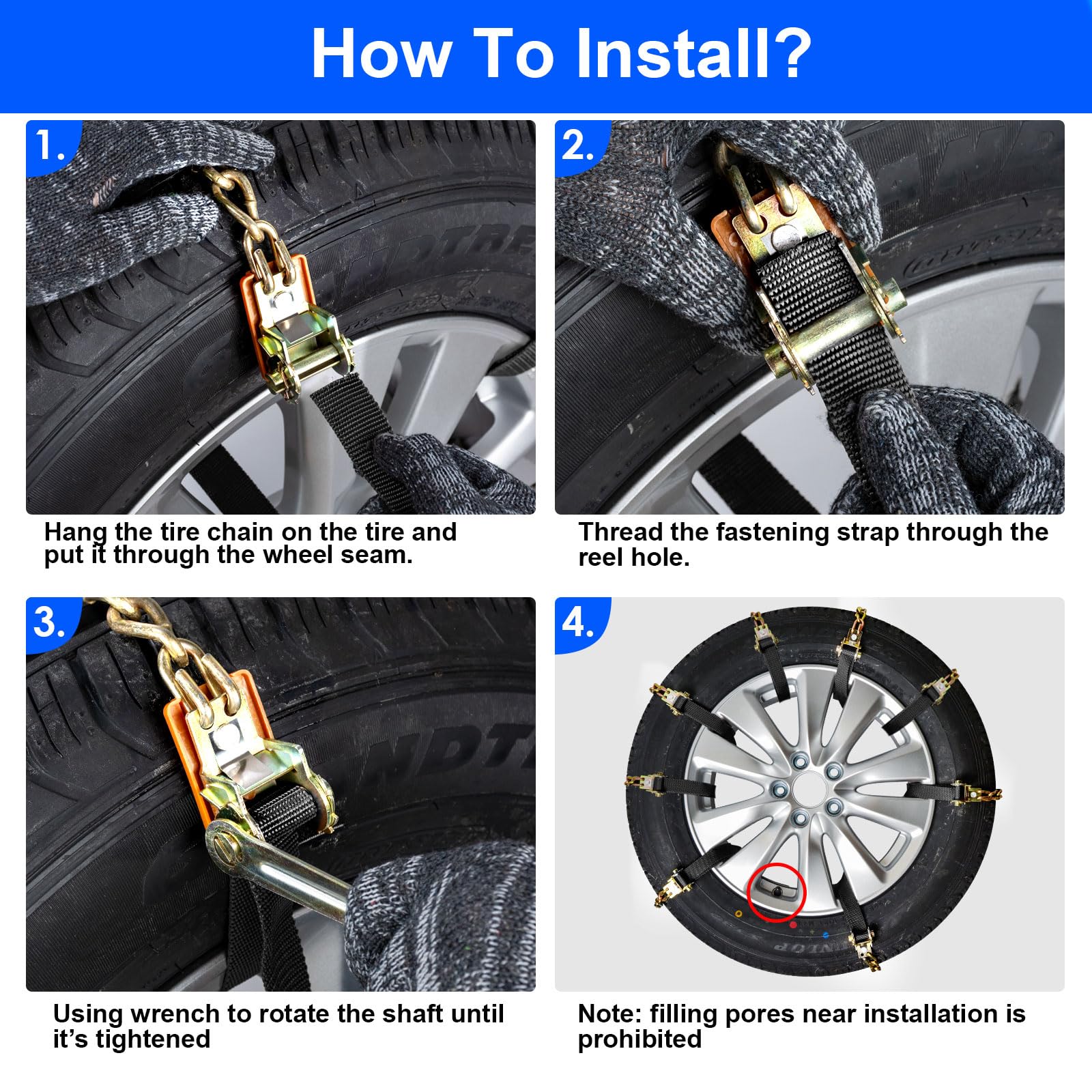 How To Install?

1.

Hang the tire chain on the tire and put it through the wheel seam.

2.

Thread the fastening strap through the reel hole.

3.

Using wrench to rotate the shaft until it's tightened

4.

Note: filling pores near installation is prohibited