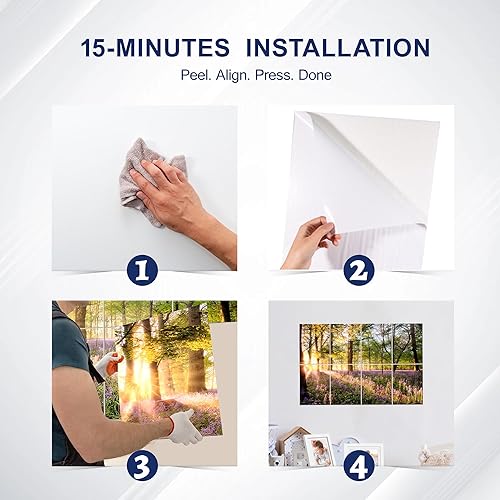 15-MINUTES INSTALLATION
Peel. Align. Press. Done

1

2

3

4