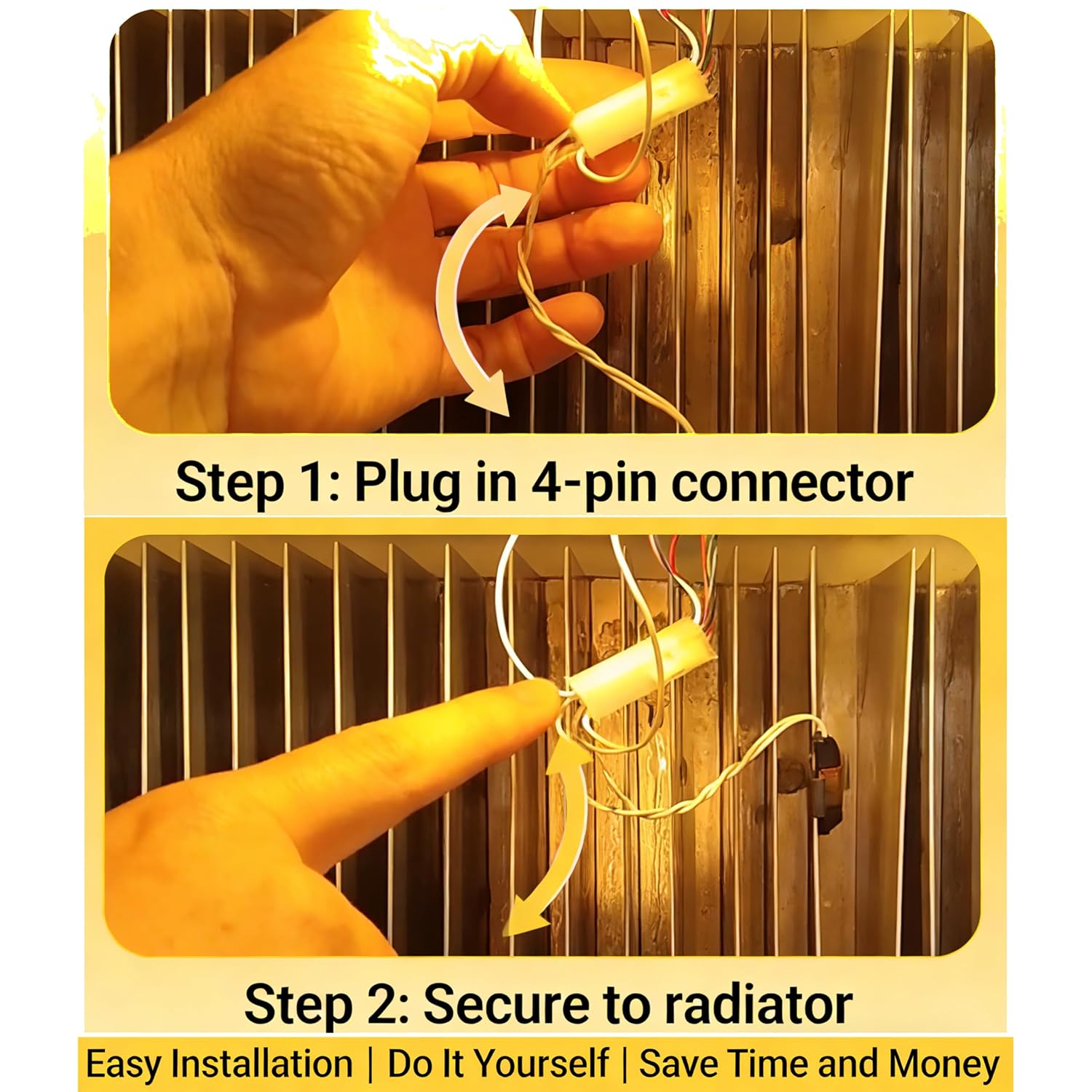 Step 1: Plug in 4-pin connector

Step 2: Secure to radiator

Easy Installation | Do It Yourself | Save Time and Money