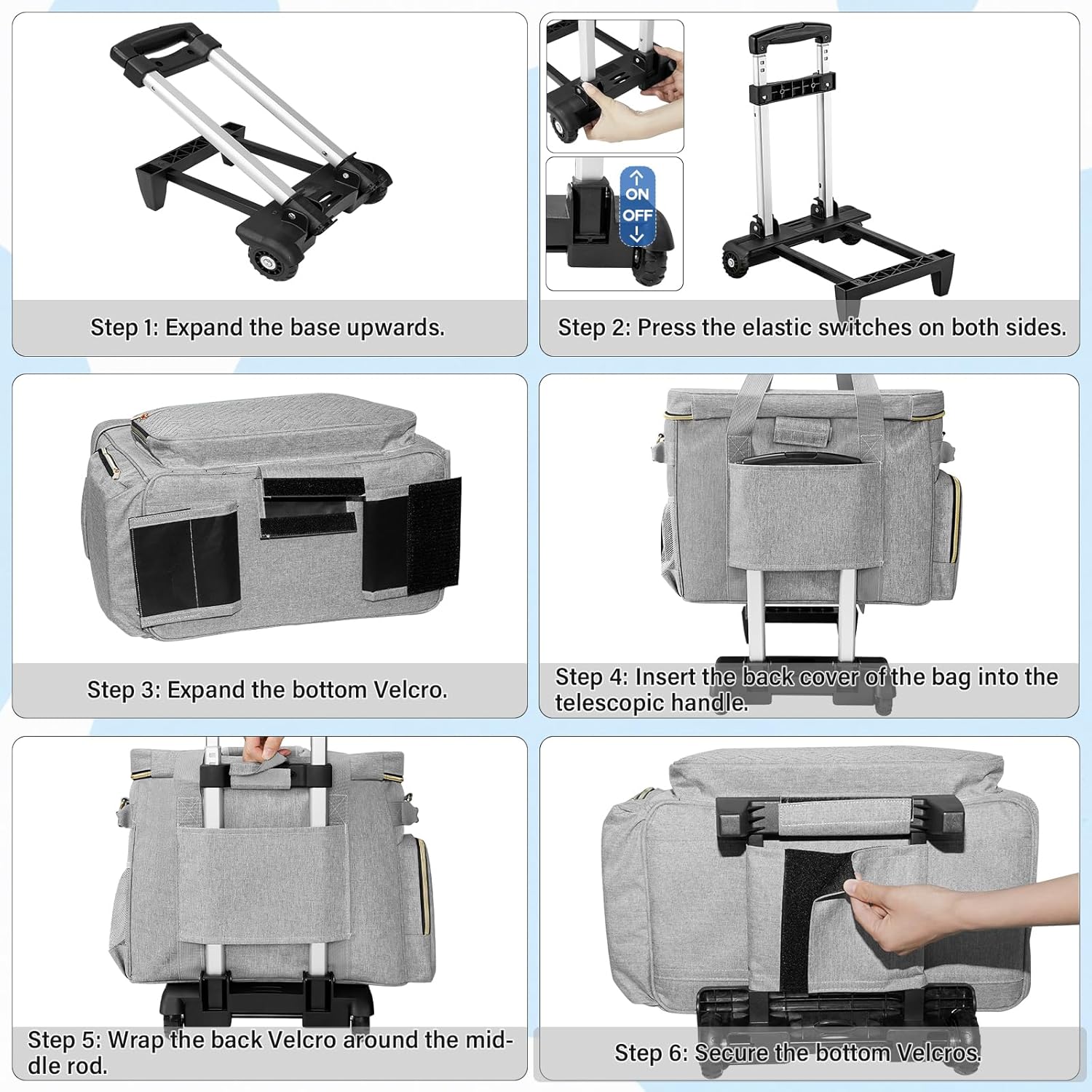 Step 1: Expand the base upwards.

ON
OFF

Step 2: Press the elastic switches on both sides.

Step 3: Expand the bottom Velcro.

Step 4: Insert the back cover of the bag into the telescopic handle.

Step 5: Wrap the back Velcro around the middle rod.

Step 6: Secure the bottom Velcros.