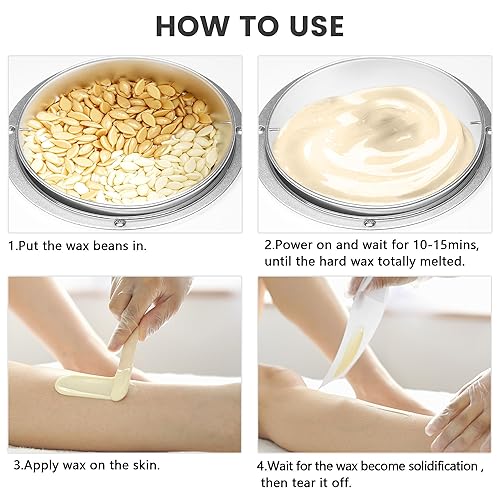 HOW TO USE

1.Put the wax beans in.

2.Power on and wait for 10-15mins, until the hard wax totally melted.

3.Apply wax on the skin.

4.Wait for the wax become solidification , then tear it off.