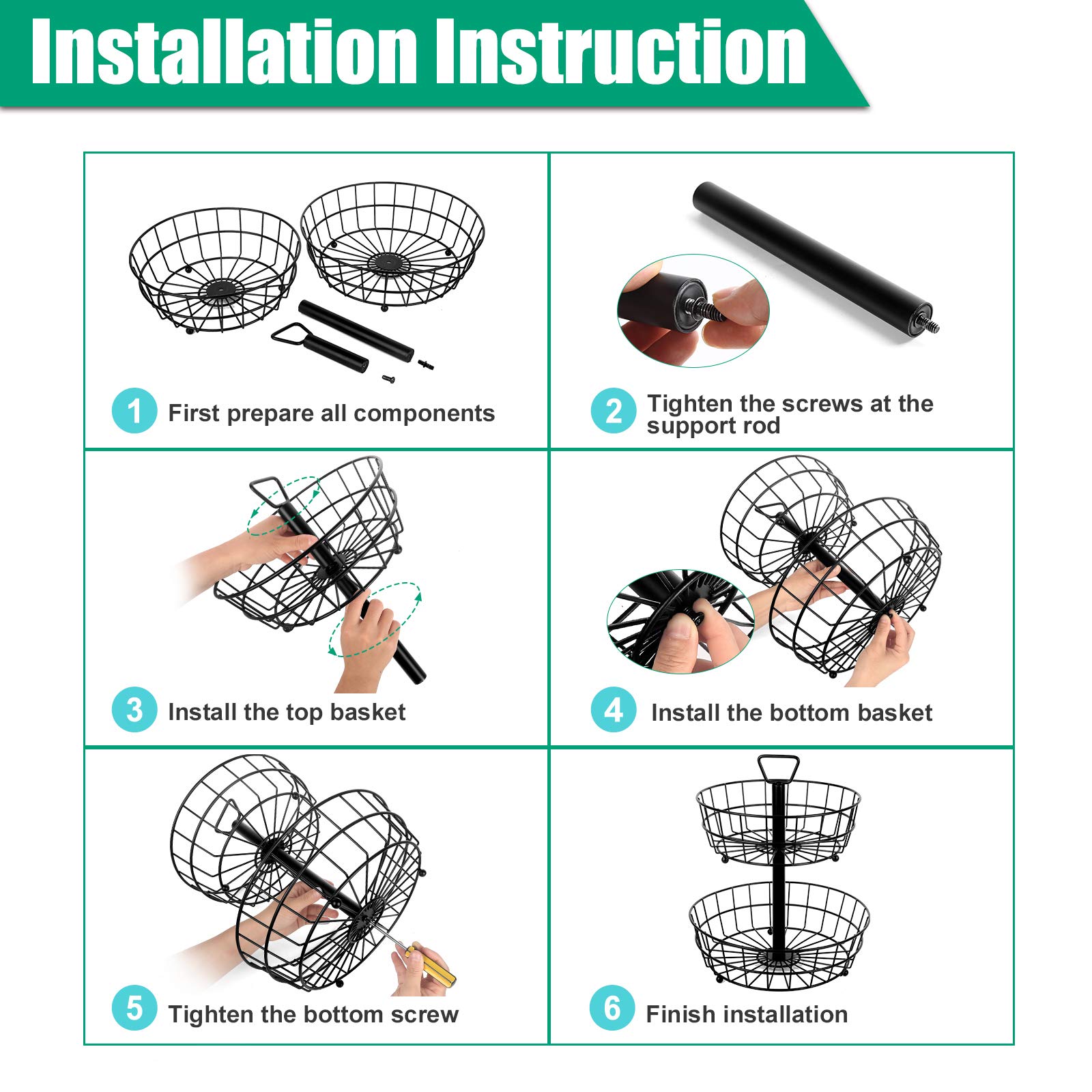 Installation Instruction

1 First prepare all components

2 Tighten the screws at the support rod

3 Install the top basket

4 Install the bottom basket

5 Tighten the bottom screw

6 Finish installation