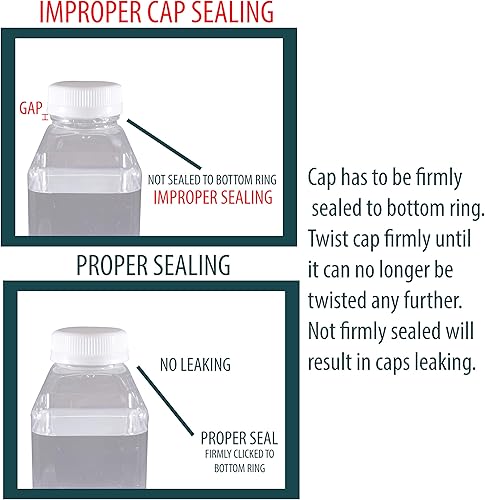 IMPROPER CAP SEALING

GAP

NOT SEALED TO BOTTOM RING
IMPROPER SEALING

PROPER SEALING

NO LEAKING

PROPER SEAL
FIRMLY CLICKED TO BOTTOM RING

Cap has to be firmly sealed to bottom ring. Twist cap firmly until it can no longer be twisted any further. Not firmly sealed will result in caps leaking.