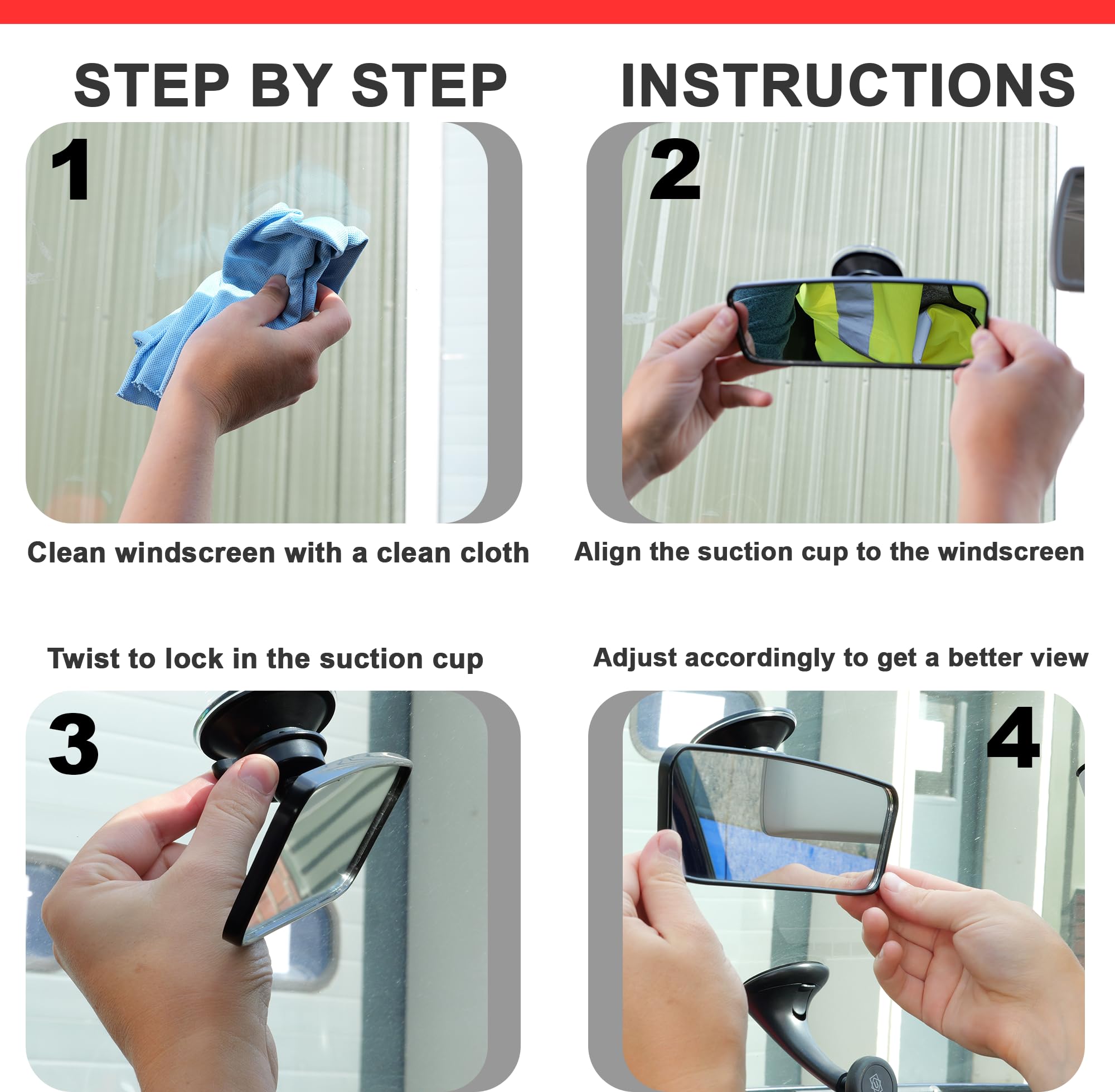 STEP BY STEP INSTRUCTIONS

1

Clean windscreen with a clean cloth

2

Align the suction cup to the windscreen

Twist to lock in the suction cup

3

Adjust accordingly to get a better view

4