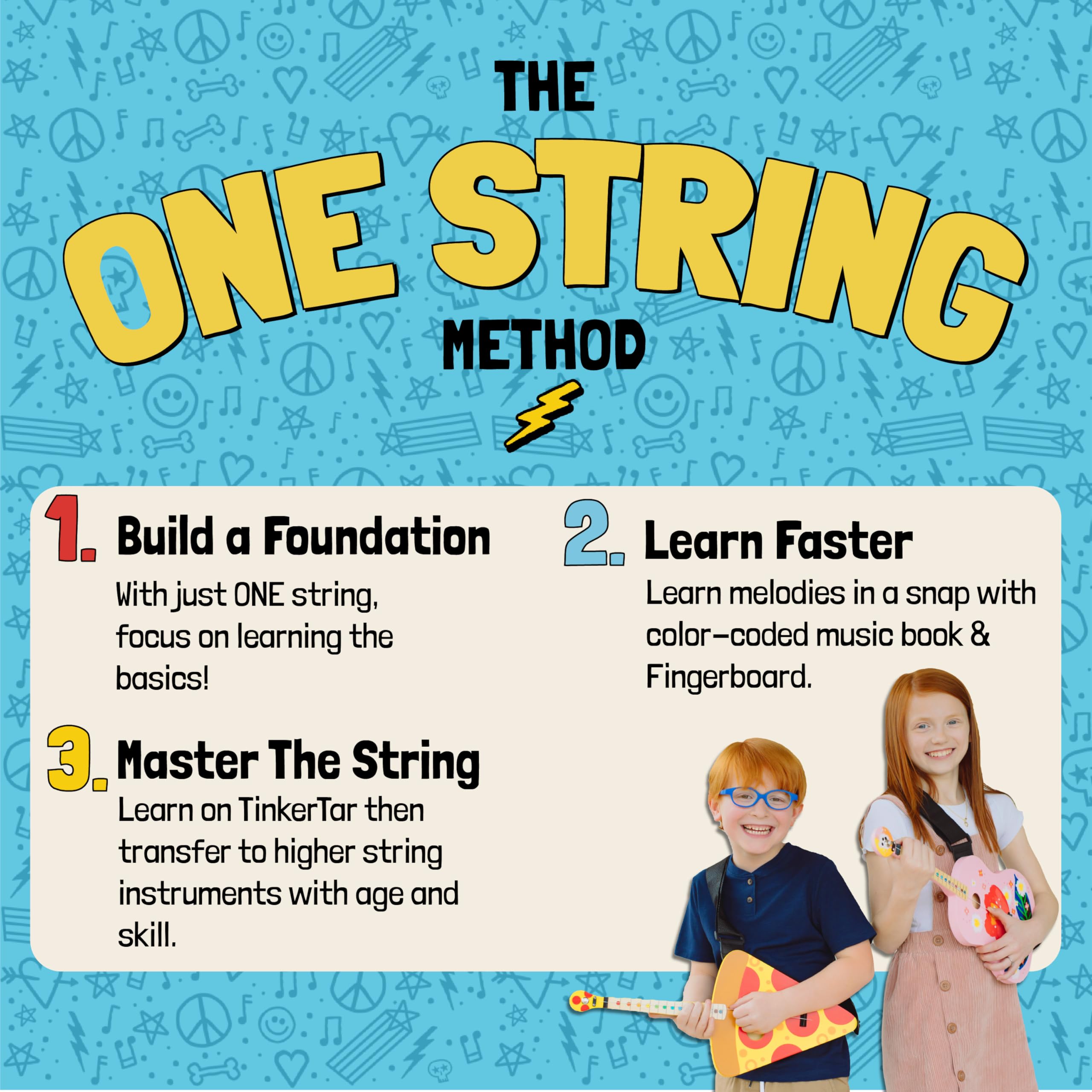 THE
ONE STRING
METHOD

1. Build a Foundation
With just ONE string, focus on learning the basics!

2. Learn Faster
Learn melodies in a snap with color-coded music book & Fingerboard.

3. Master The String
Learn on TinkerTar then transfer to higher string instruments with age and skill.