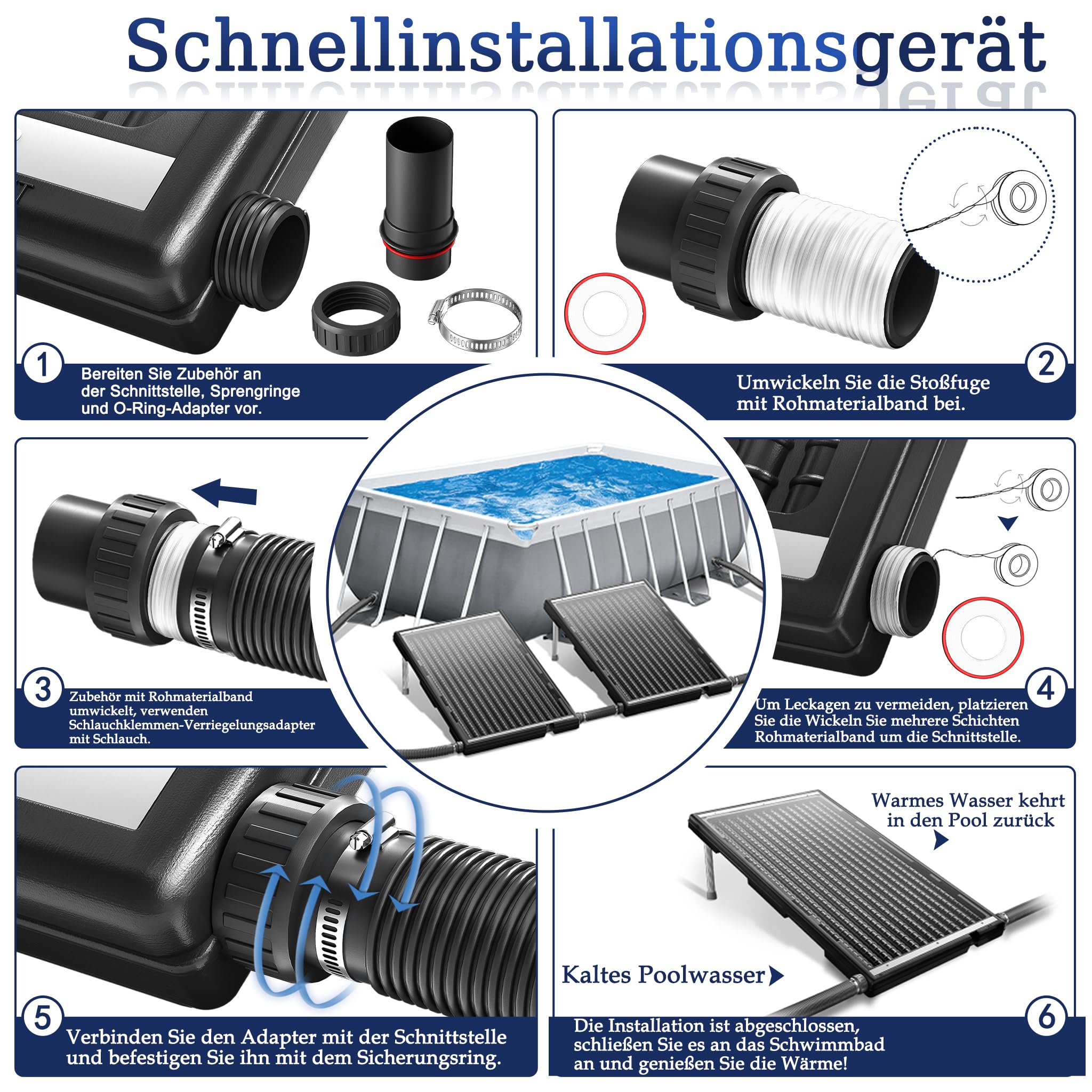 Schnellinstallationsgerät

1
Bereiten Sie Zubehör an der Schnittstelle, Sprengringe und O-Ring-Adapter vor.

2
Umwickeln Sie die Stoßfuge mit Rohmaterialband bei.

3
Zubehör mit Rohmaterialband umwickelt, verwenden Schlauchklemmen-Verriegelungsadapter mit Schlauch.

4
Um Leckagen zu vermeiden, platzieren Sie die Wickeln Sie mehrere Schichten Rohmaterialband um die Schnittstelle.

5
Verbinden Sie den Adapter mit der Schnittstelle und befestigen Sie ihn mit dem Sicherungsring.

Warmes Wasser kehrt in den Pool zurück

Kaltes Poolwasser

6
Die Installation ist abgeschlossen, schließen Sie es an das Schwimmbad an und genießen Sie die Wärme!