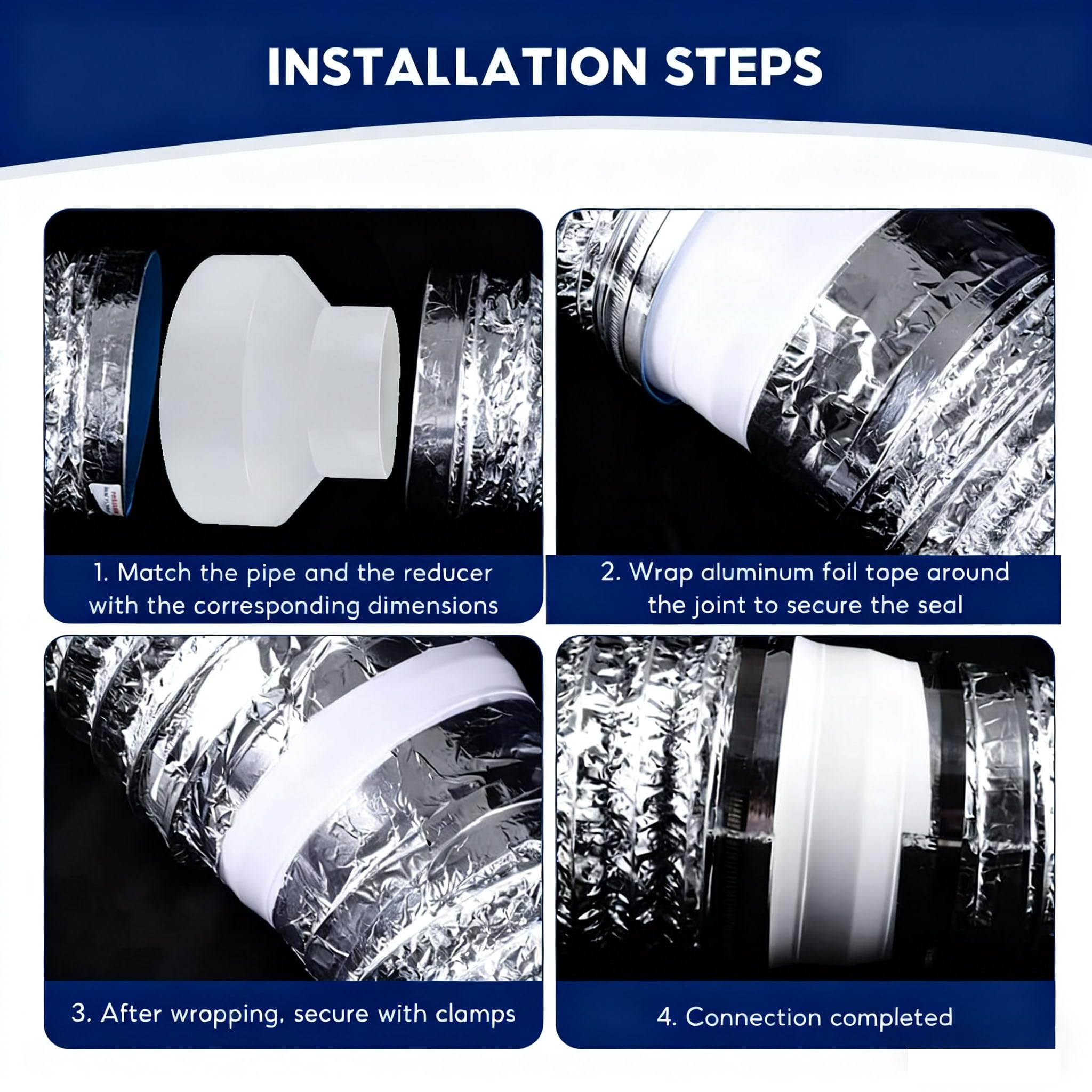 INSTALLATION STEPS

1. Match the pipe and the reducer with the corresponding dimensions

2. Wrap aluminum foil tape around the joint to secure the seal

3. After wrapping, secure with clamps

4. Connection completed