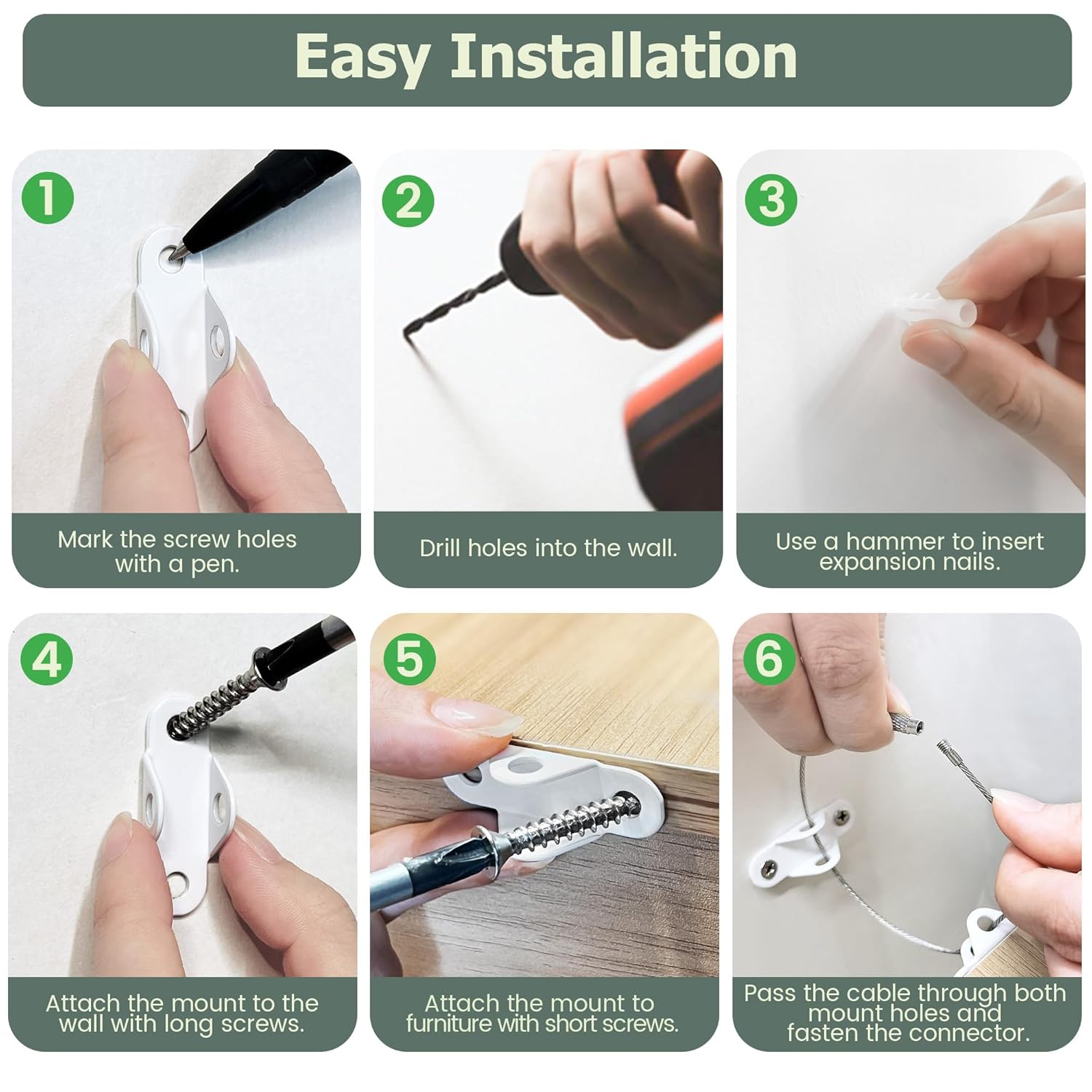 Easy Installation

1

Mark the screw holes with a pen.

2

Drill holes into the wall.

3

Use a hammer to insert expansion nails.

4

Attach the mount to the wall with long screws.

5

Attach the mount to furniture with short screws.

6

Pass the cable through both mount holes and fasten the connector.