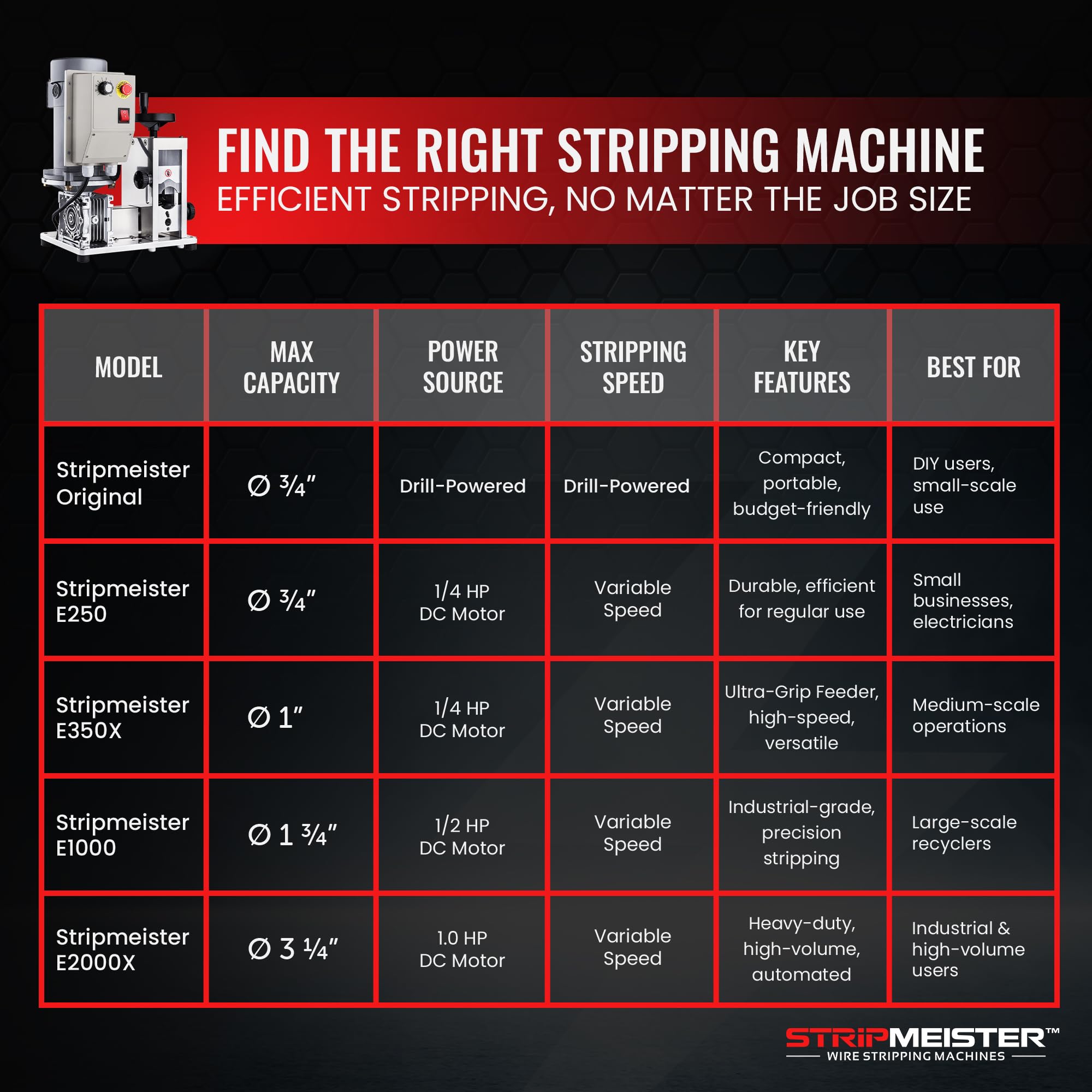 FIND THE RIGHT STRIPPING MACHINE
EFFICIENT STRIPPING, NO MATTER THE JOB SIZE

| MODEL | MAX CAPACITY | POWER SOURCE | STRIPPING SPEED | KEY FEATURES | BEST FOR |
|---|---|---|---|---|---|
| Stripmeister Original | Ø ¾" | Drill-Powered | Drill-Powered | Compact, portable, budget-friendly | DIY users, small-scale use |
| Stripmeister E250 | Ø ¾" | 1/4 HP DC Motor | Variable Speed | Durable, efficient for regular use | Small businesses, electricians |
| Stripmeister E350X | Ø 1" | 1/4 HP DC Motor | Variable Speed | Ultra-Grip Feeder, high-speed, versatile | Medium-scale operations |
| Stripmeister E1000 | Ø 1 ¾" | 1/2 HP DC Motor | Variable Speed | Industrial-grade, precision stripping | Large-scale recyclers |
| Stripmeister E2000X | Ø 3 ¼" | 1.0 HP DC Motor | Variable Speed | Heavy-duty, high-volume, automated | Industrial & high-volume users |

STRIPMEISTER™
WIRE STRIPPING MACHINES