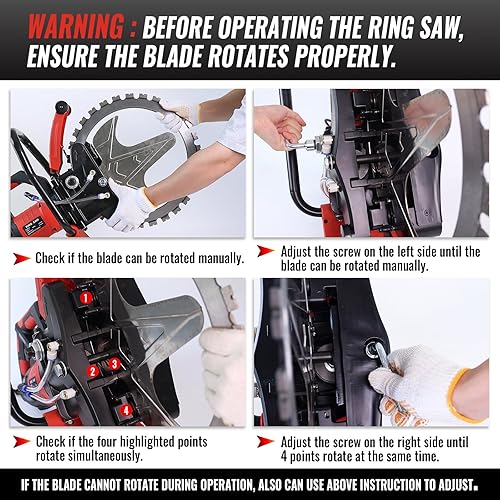 WARNING : BEFORE OPERATING THE RING SAW, ENSURE THE BLADE ROTATES PROPERLY.

Check if the blade can be rotated manually.

Adjust the screw on the left side until the blade can be rotated manually.

1
2
3
4

Check if the four highlighted points rotate simultaneously.

Adjust the screw on the right side until 4 points rotate at the same time.

IF THE BLADE CANNOT ROTATE DURING OPERATION, ALSO CAN USE ABOVE INSTRUCTION TO ADJUST.