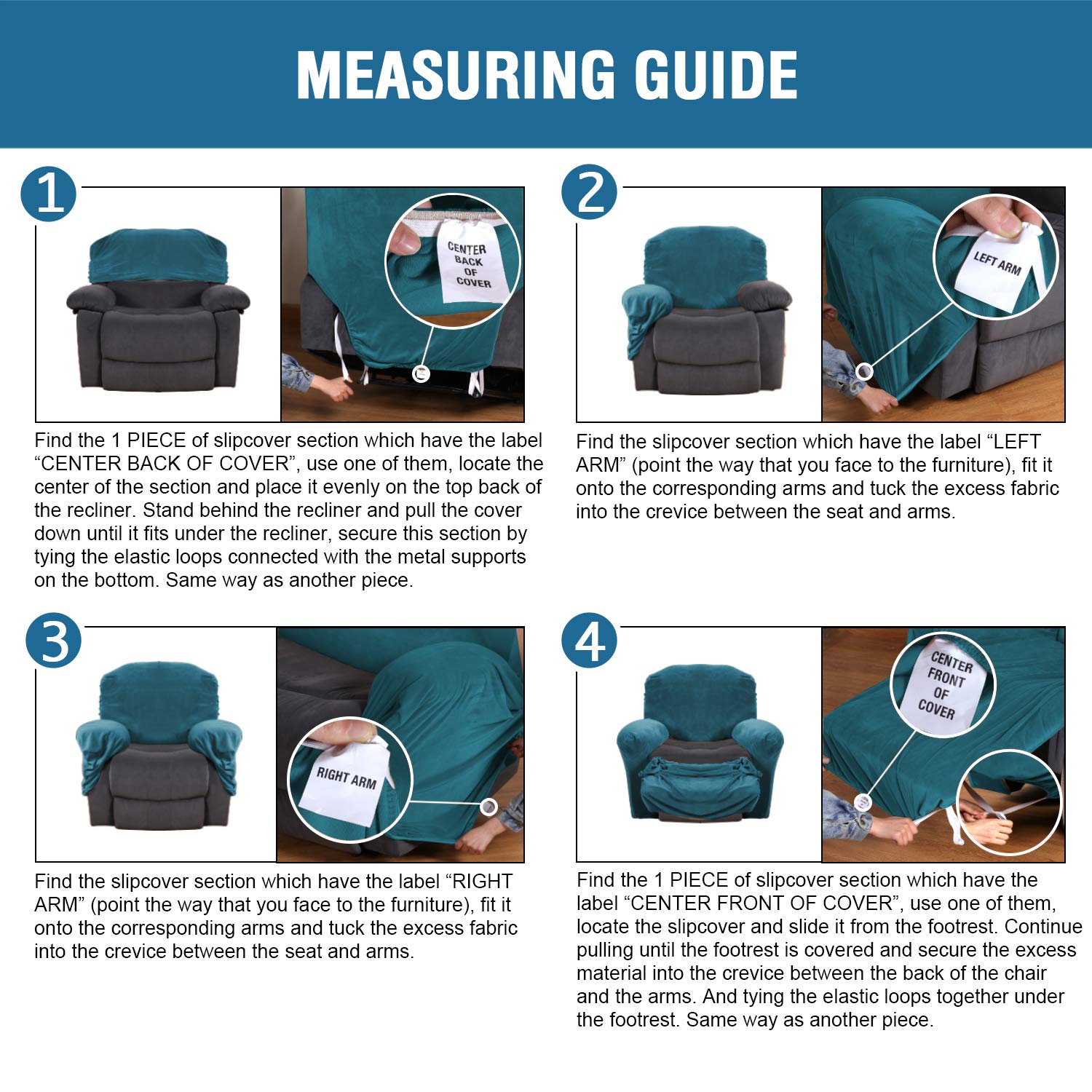 MEASURING GUIDE

1

CENTER BACK OF COVER

Find the 1 PIECE of slipcover section which have the label “CENTER BACK OF COVER”, use one of them, locate the center of the section and place it evenly on the top back of the recliner. Stand behind the recliner and pull the cover down until it fits under the recliner, secure this section by tying the elastic loops connected with the metal supports on the bottom. Same way as another piece.

2

LEFT ARM

Find the slipcover section which have the label “LEFT ARM” (point the way that you face to the furniture), fit it onto the corresponding arms and tuck the excess fabric into the crevice between the seat and arms.

3

RIGHT ARM

Find the slipcover section which have the label “RIGHT ARM” (point the way that you face to the furniture), fit it onto the corresponding arms and tuck the excess fabric into the crevice between the seat and arms.

4

CENTER FRONT OF COVER

Find the 1 PIECE of slipcover section which have the label “CENTER FRONT OF COVER”, use one of them, locate the slipcover and slide it from the footrest. Continue pulling until the footrest is covered and secure the excess material into the crevice between the back of the chair and the arms. And tying the elastic loops together under the footrest. Same way as another piece.