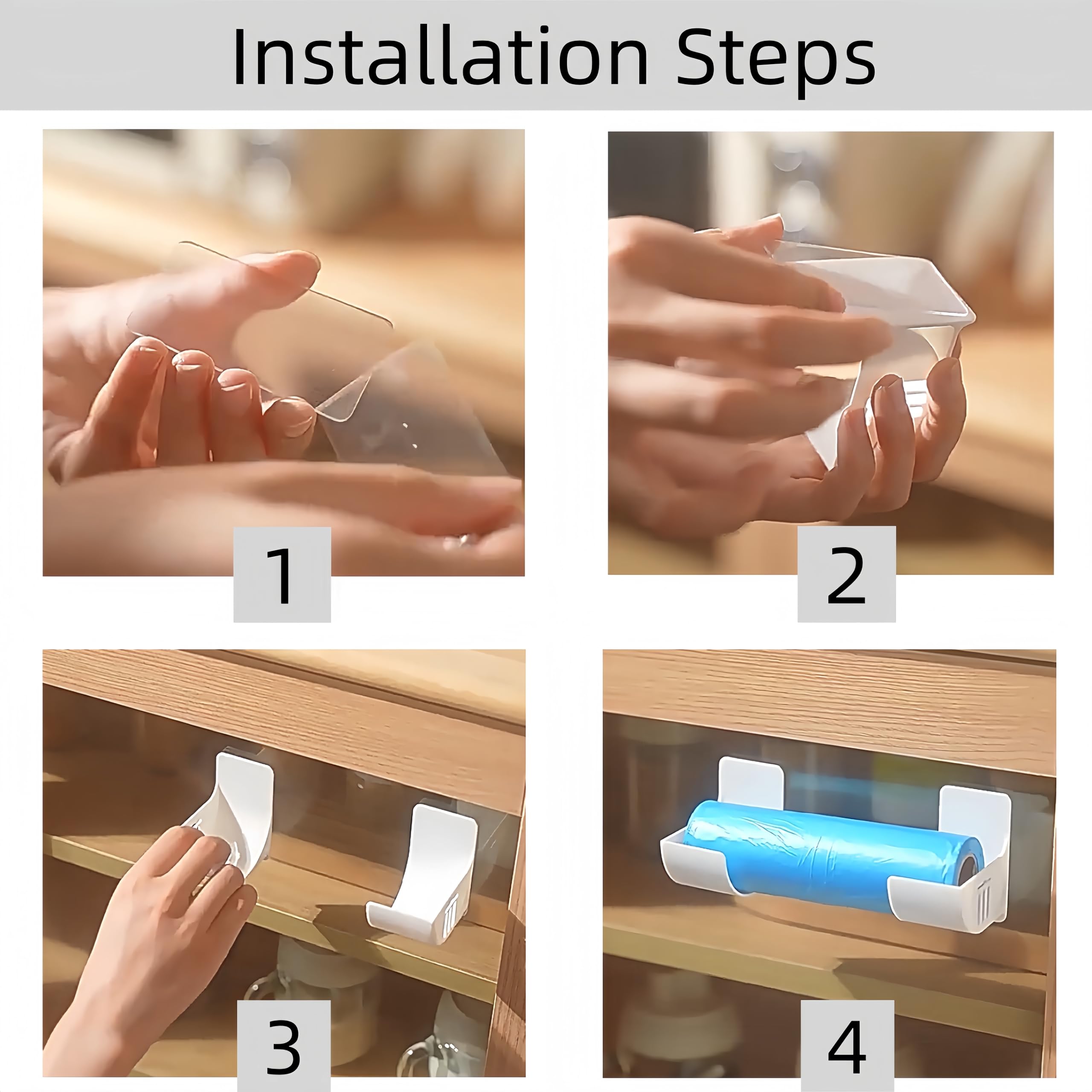 Installation Steps

1

2

3

4