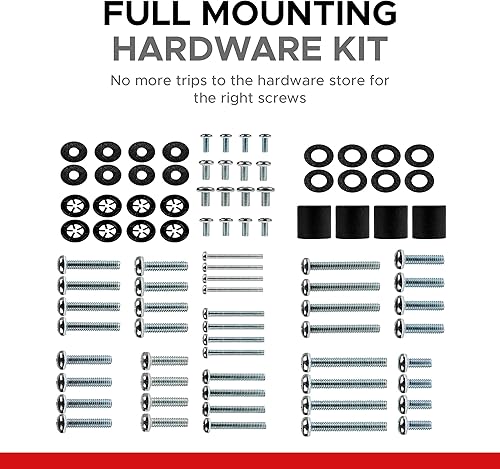 FULL MOUNTING
HARDWARE KIT

No more trips to the hardware store for the right screws