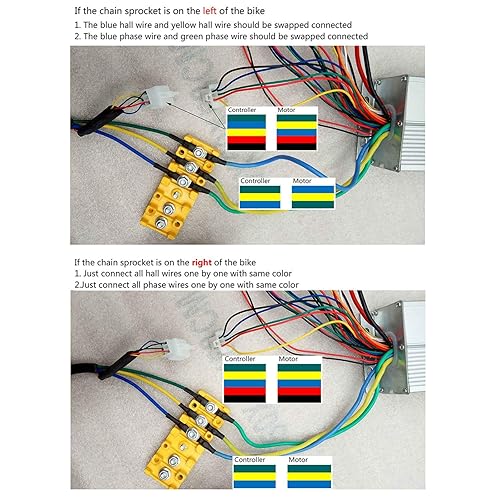 If the chain sprocket is on the left of the bike
1. The blue hall wire and yellow hall wire should be swapped connected
2. The blue phase wire and green phase wire should be swapped connected

Controller Motor

Controller Motor

If the chain sprocket is on the right of the bike
1. Just connect all hall wires one by one with same color
2.Just connect all phase wires one by one with same color

Controller Motor

Controller Motor