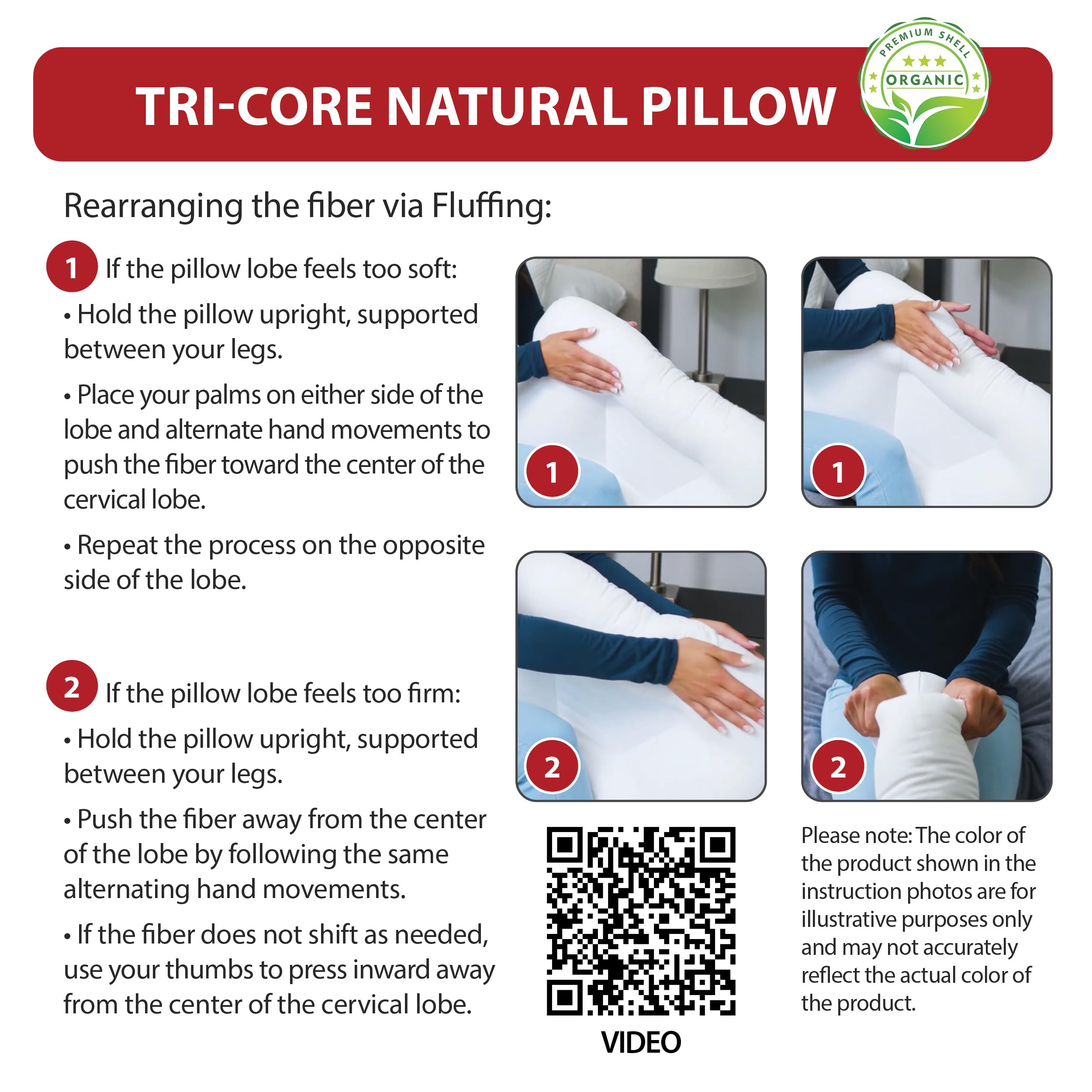 TRI-CORE NATURAL PILLOW

PREMIUM SHELL ORGANIC

Rearranging the fiber via Fluffing:

1 If the pillow lobe feels too soft:

• Hold the pillow upright, supported between your legs.

• Place your palms on either side of the lobe and alternate hand movements to push the fiber toward the center of the cervical lobe.

• Repeat the process on the opposite side of the lobe.

2 If the pillow lobe feels too firm:

• Hold the pillow upright, supported between your legs.

• Push the fiber away from the center of the lobe by following the same alternating hand movements.

• If the fiber does not shift as needed, use your thumbs to press inward away from the center of the cervical lobe.

1

1

2

2

VIDEO

Please note: The color of the product shown in the instruction photos are for illustrative purposes only and may not accurately reflect the actual color of the product.