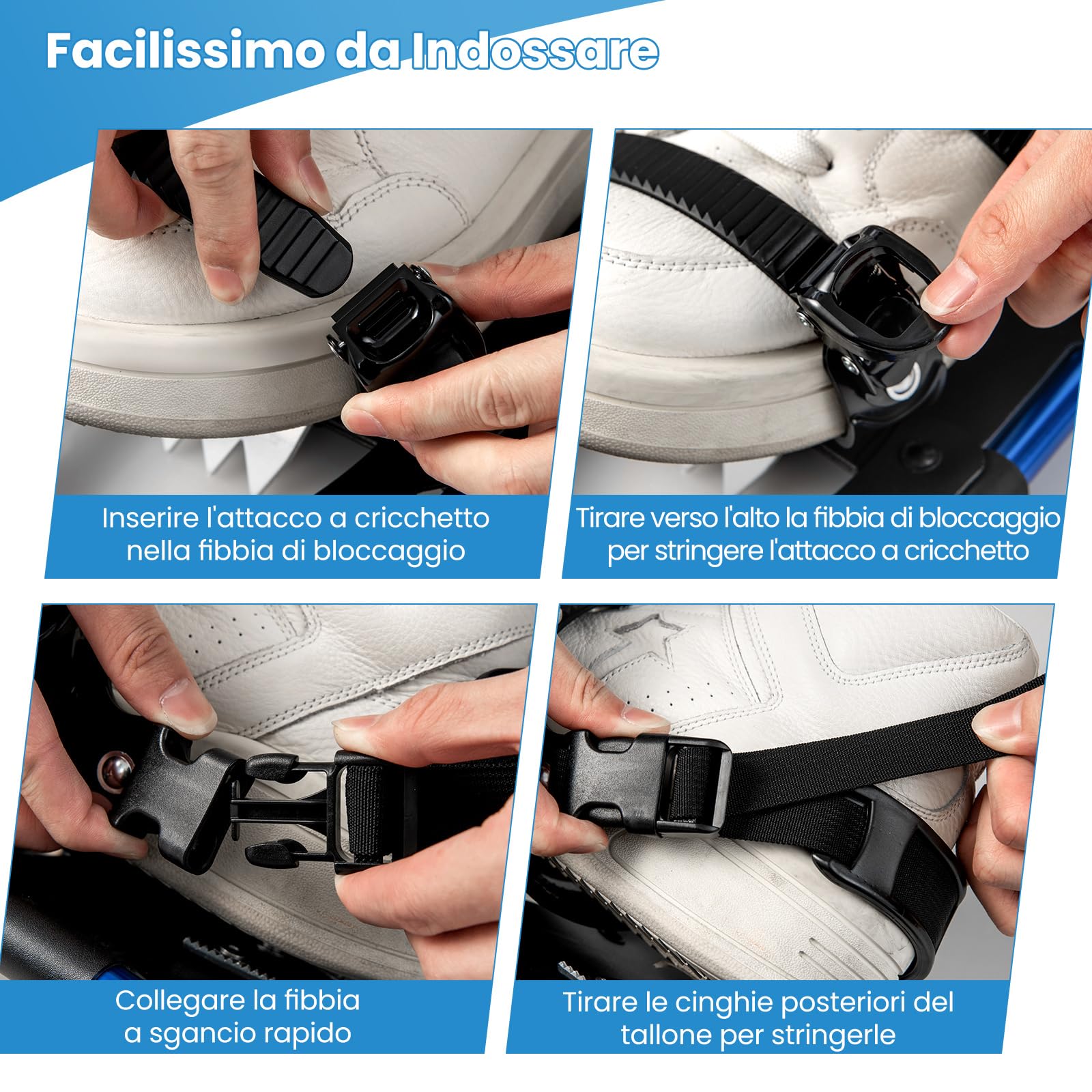 Facilissimo da Indossare

Inserire l'attacco a cricchetto nella fibbia di bloccaggio

Tirare verso l'alto la fibbia di bloccaggio per stringere l'attacco a cricchetto

Collegare la fibbia a sgancio rapido

Tirare le cinghie posteriori del tallone per stringerle