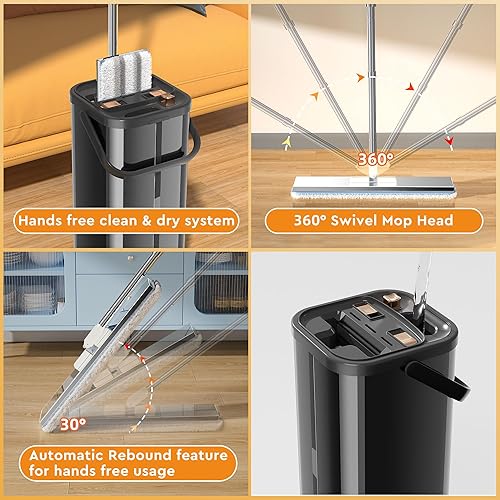 Hands free clean & dry system

360°

360° Swivel Mop Head

30°

Automatic Rebound feature for hands free usage