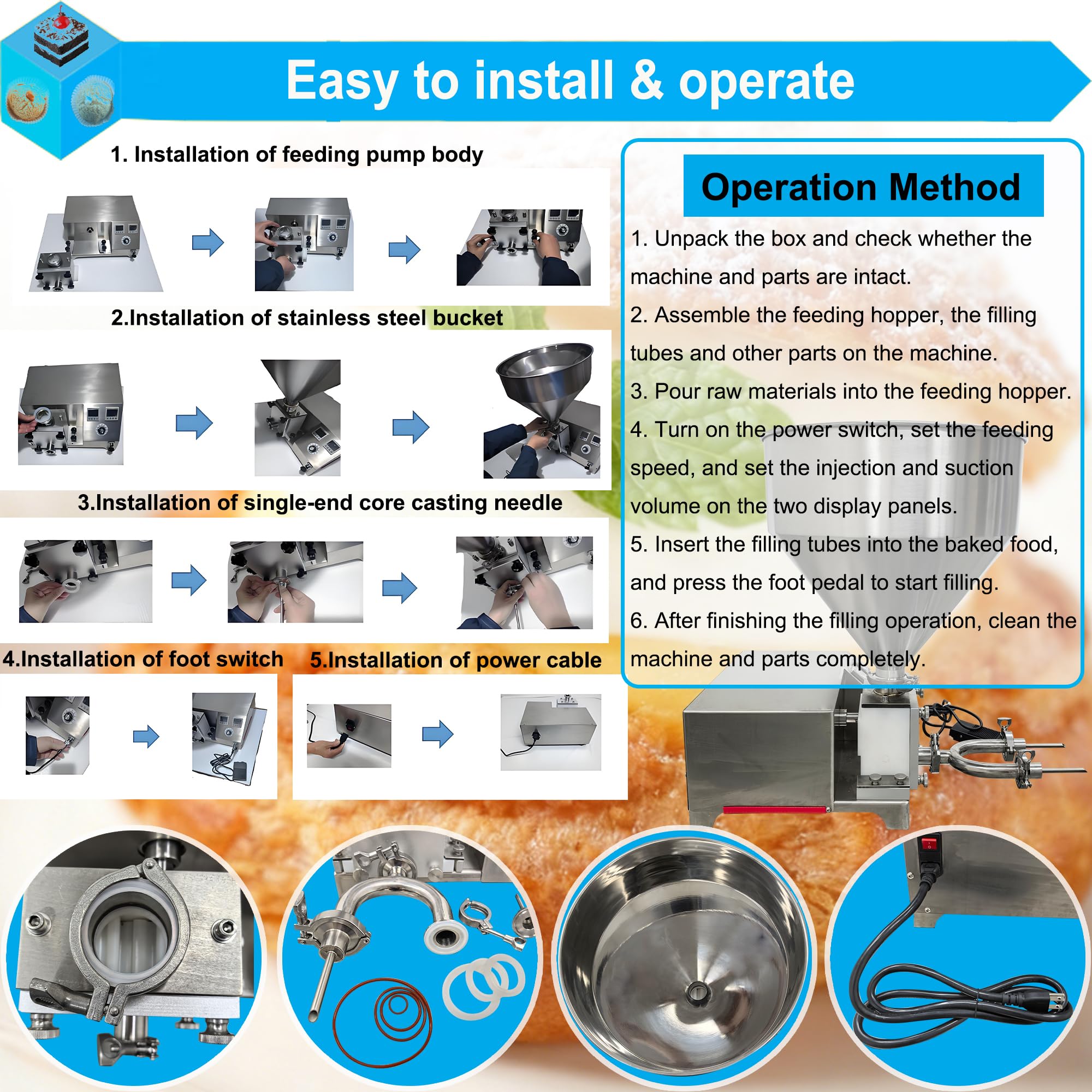 Easy to install & operate

1. Installation of feeding pump body

2.Installation of stainless steel bucket

3.Installation of single-end core casting needle

4.Installation of foot switch

5.Installation of power cable

Operation Method

1. Unpack the box and check whether the machine and parts are intact.

2. Assemble the feeding hopper, the filling tubes and other parts on the machine.

3. Pour raw materials into the feeding hopper.

4. Turn on the power switch, set the feeding speed, and set the injection and suction volume on the two display panels.

5. Insert the filling tubes into the baked food, and press the foot pedal to start filling.

6. After finishing the filling operation, clean the machine and parts completely.